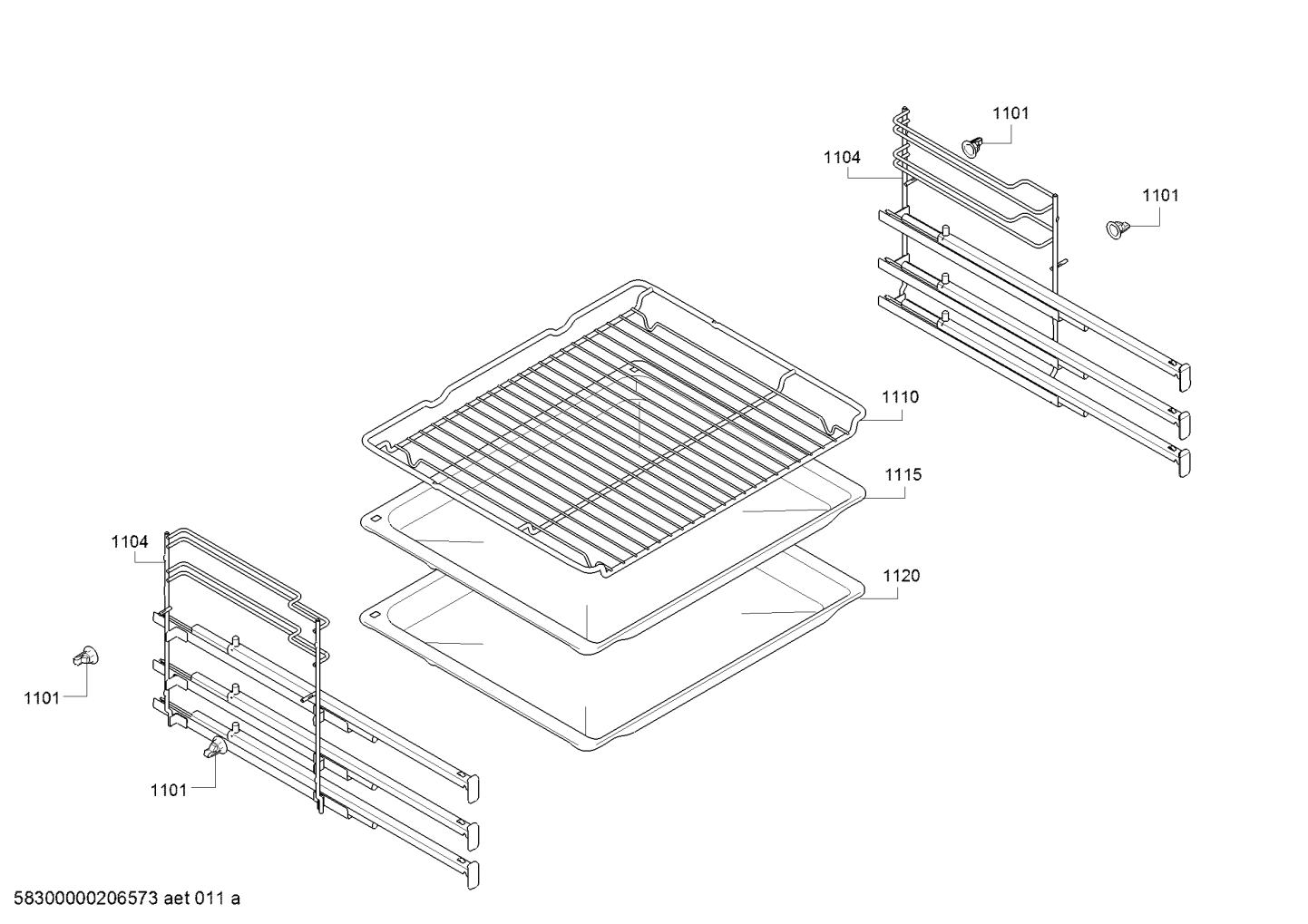 1101
1104
1101
1110
1115
1104
1120
1101
1101
58300000206573 aet 011 a