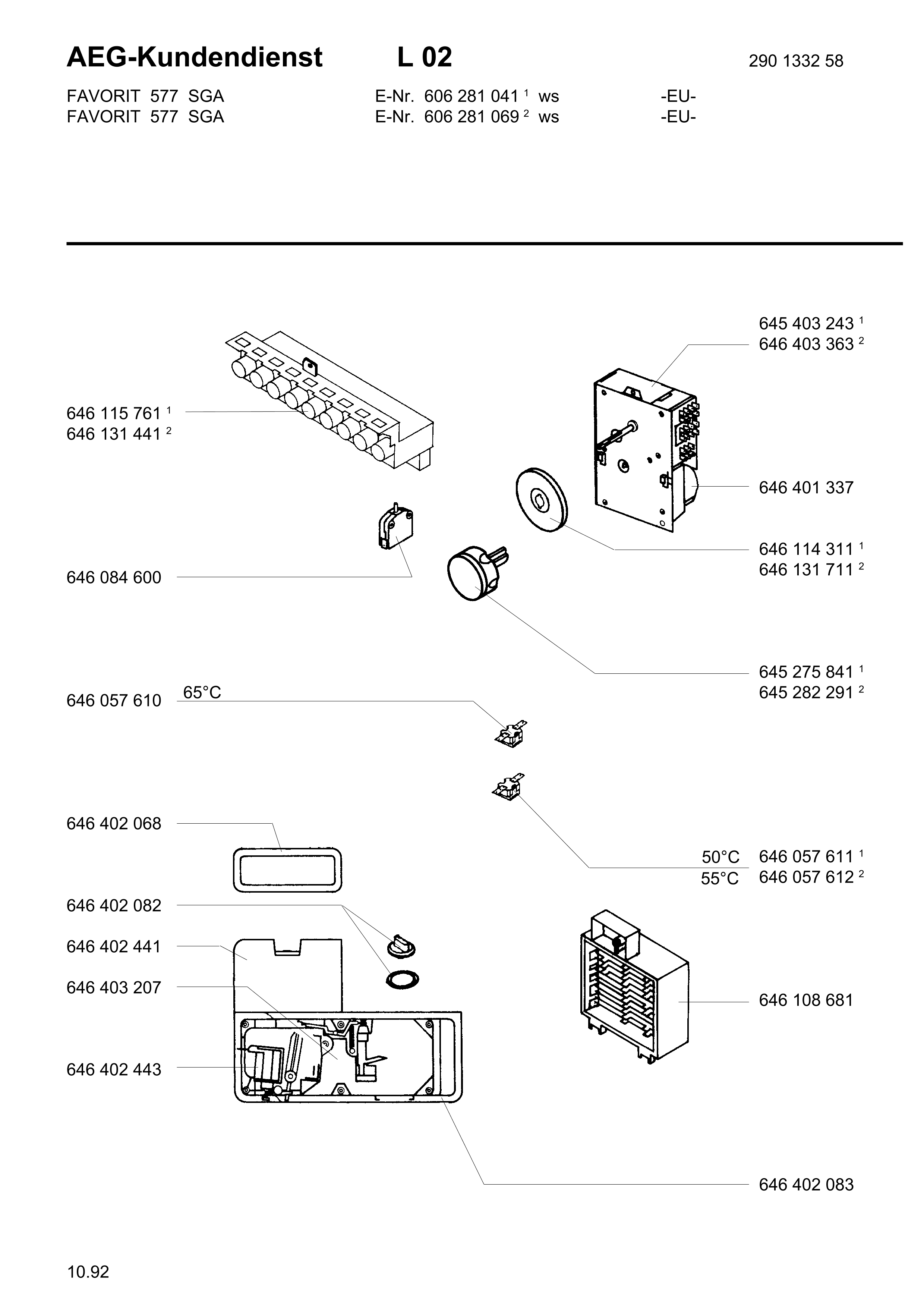 AEG-Kundendienst L 02 290 1332 58

FAVORIT 577 SGA E-Nr. 606 281 041 $^1$ ws -EU-
FAVORIT 577 SGA E-Nr. 606 281 069 $^2$ ws -EU-

645 403 243 $^1$
646 403 363 $^2$

646 115 761 $^1$
646 131 441 $^2$

646 401 337

646 114 311 $^1$
646 131 711 $^2$

646 084 600

645 275 841 $^1$
645 282 291 $^2$

646 057 610 65°C

646 402 068

50°C 646 057 611 $^1$
55°C 646 057 612 $^2$

646 402 082

646 402 441

646 403 207

646 108 681

646 402 443

646 402 083

10.92