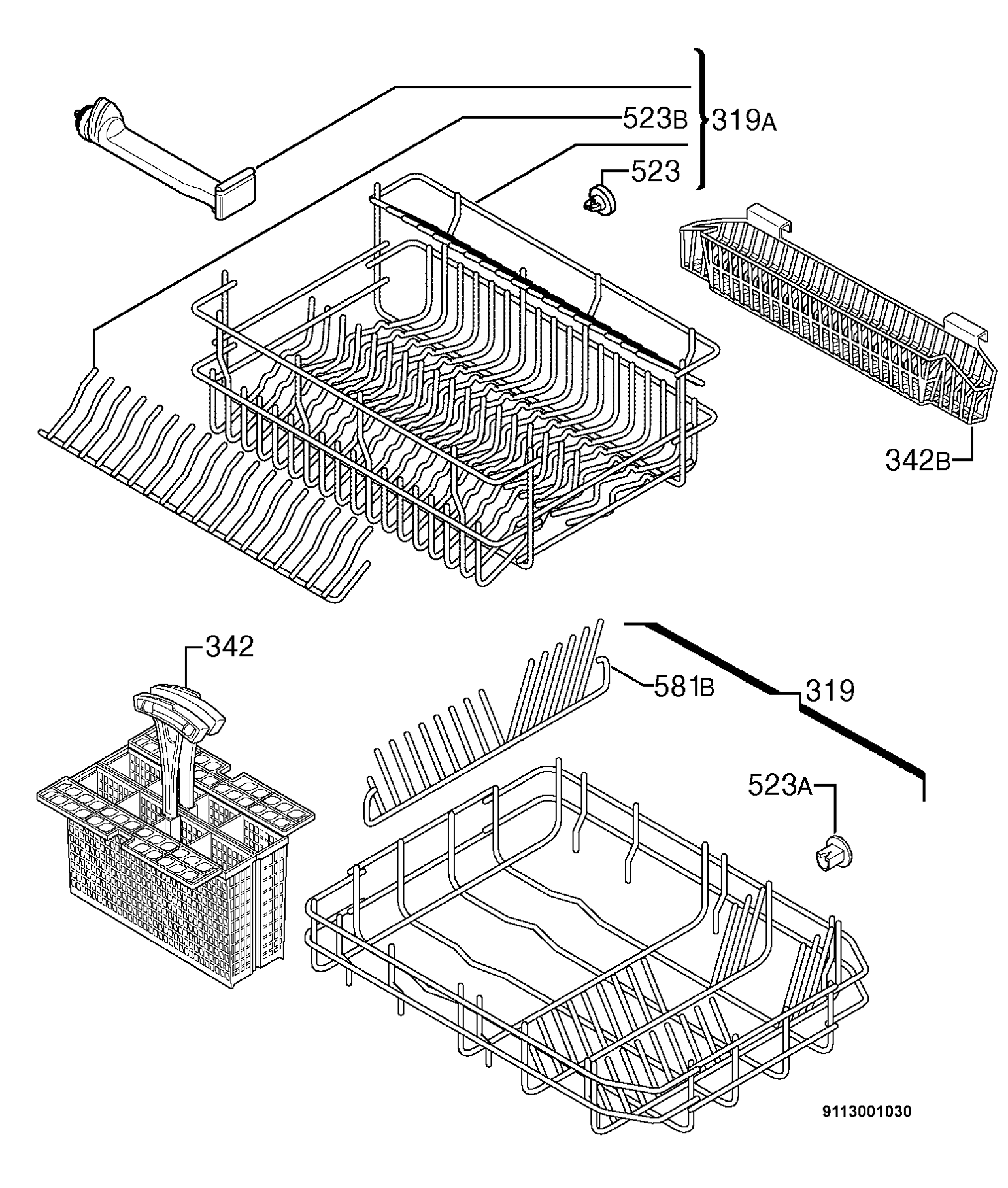 523B
319A
523
342B
342
581B
319
523A
9113001030