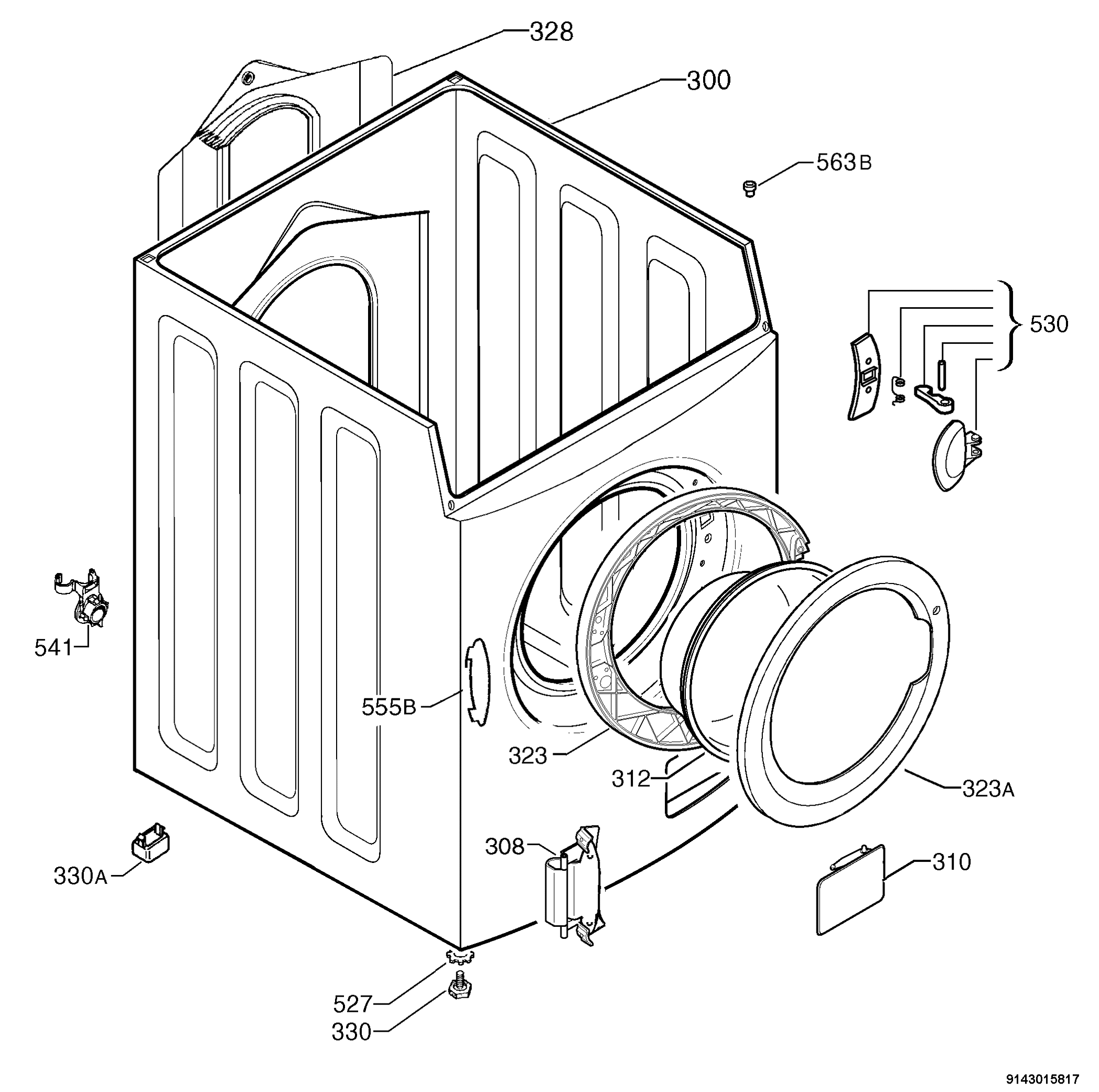 328
300
563B
530
541
555B
323
312
323A
308
310
330A
527
330
9143015817