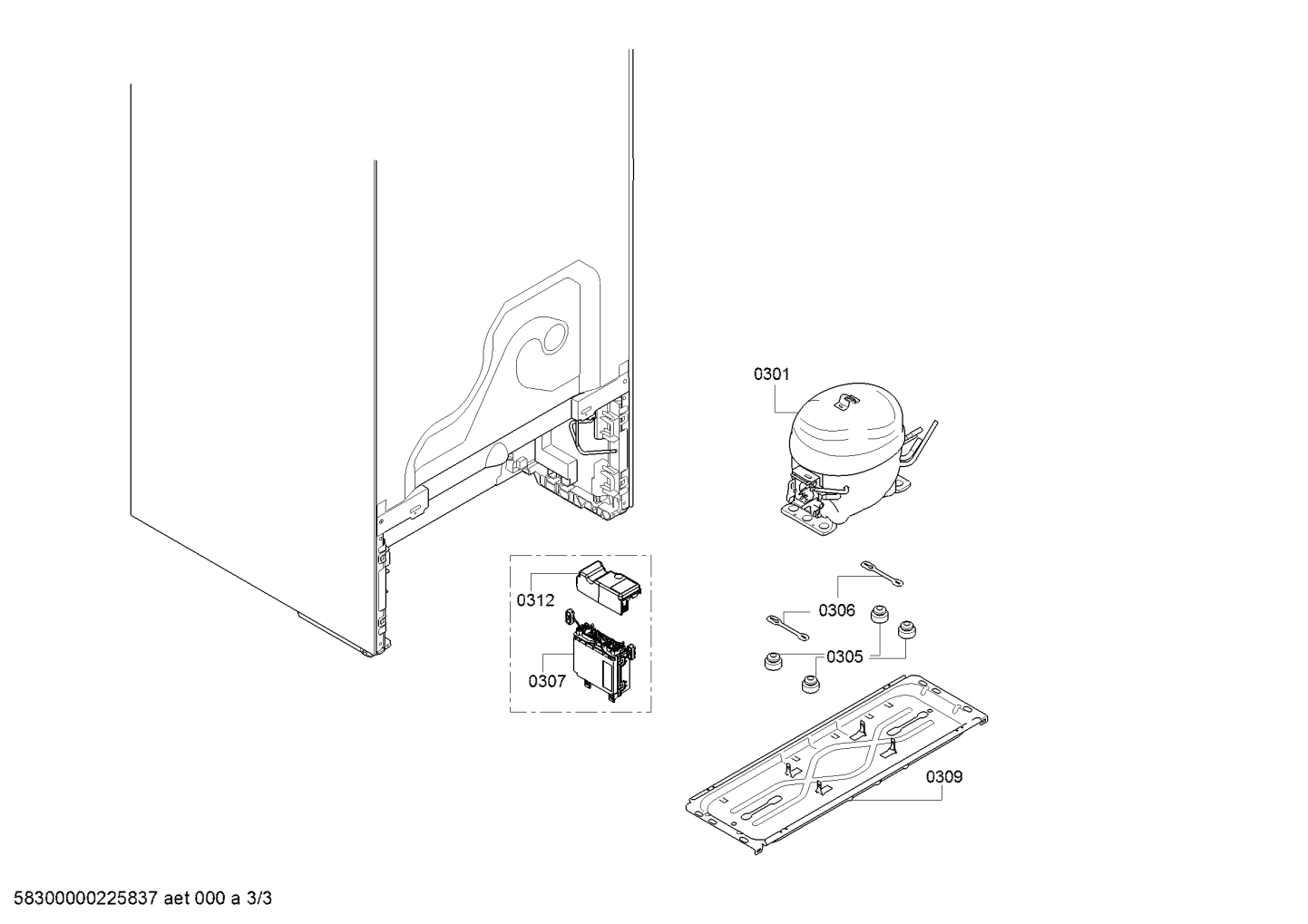 0301

0312

0306

0305

0307

0309

58300000225837 aet 000 a 3/3