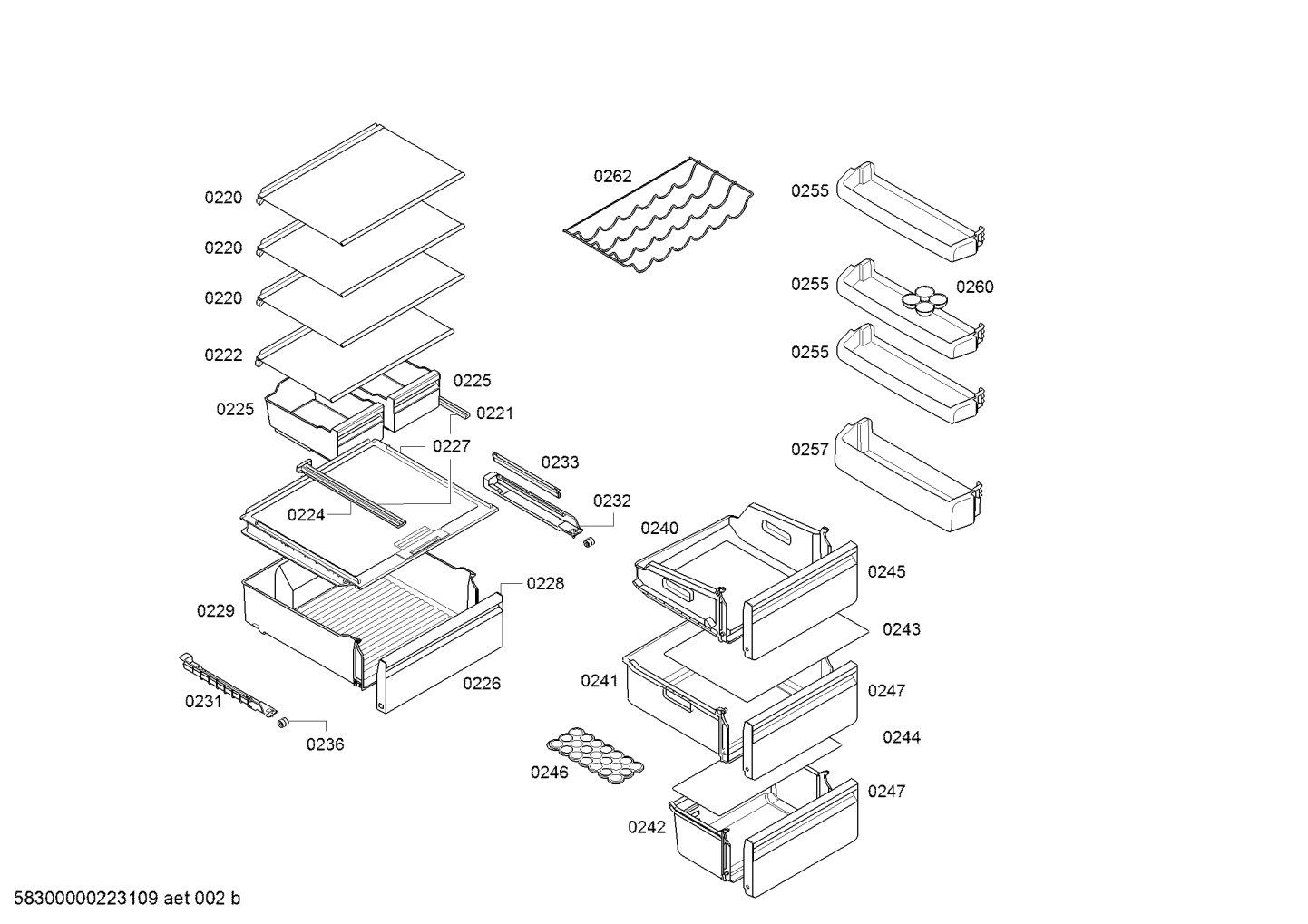 0220
0220
0220
0222
0225
0225
0221
0227
0224
0233
0232
0229
0228
0226
0231
0236
0262
0255
0255
0260
0255
0257
0240
0245
0243
0241
0247
0244
0246
0247
0242
58300000223109 aet 002 b