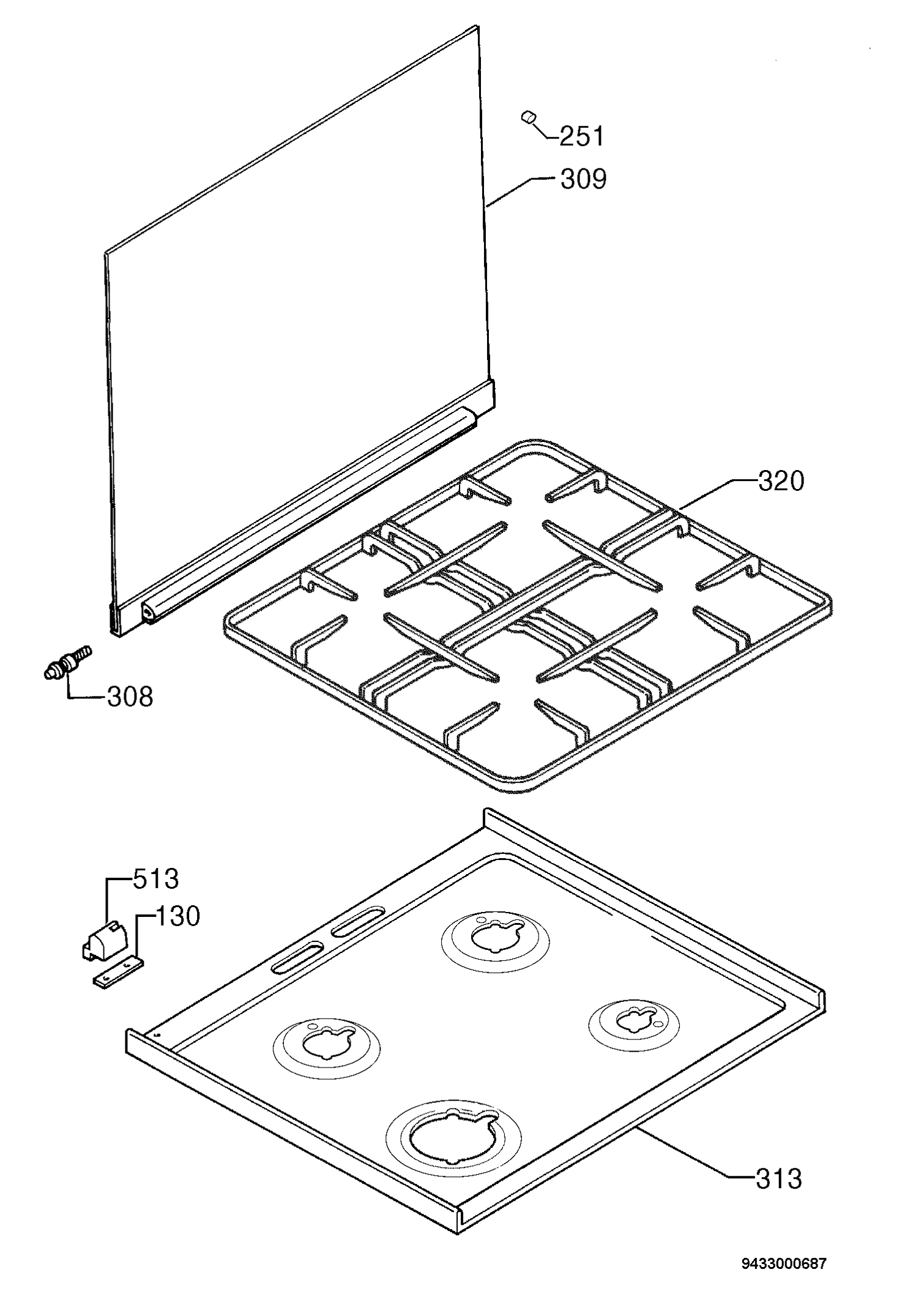 251
309
320
308
513
130
313
9433000687