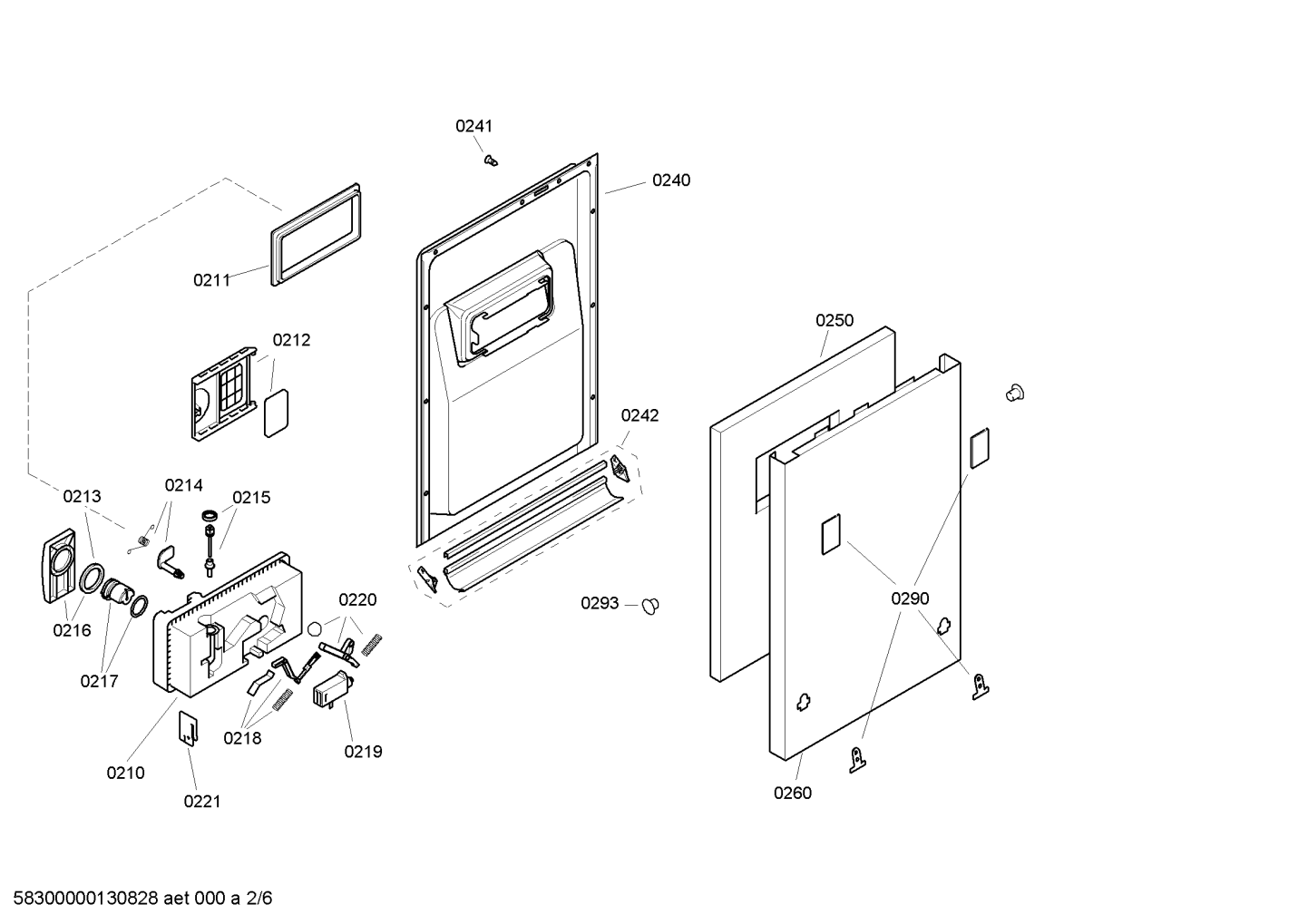 0241
0240
0211
0212
0250
0242
0213
0214
0215
0220
0293
0290
0216
0217
0218
0219
0210
0221
0260

58300000130828 aet 000 a 2/6