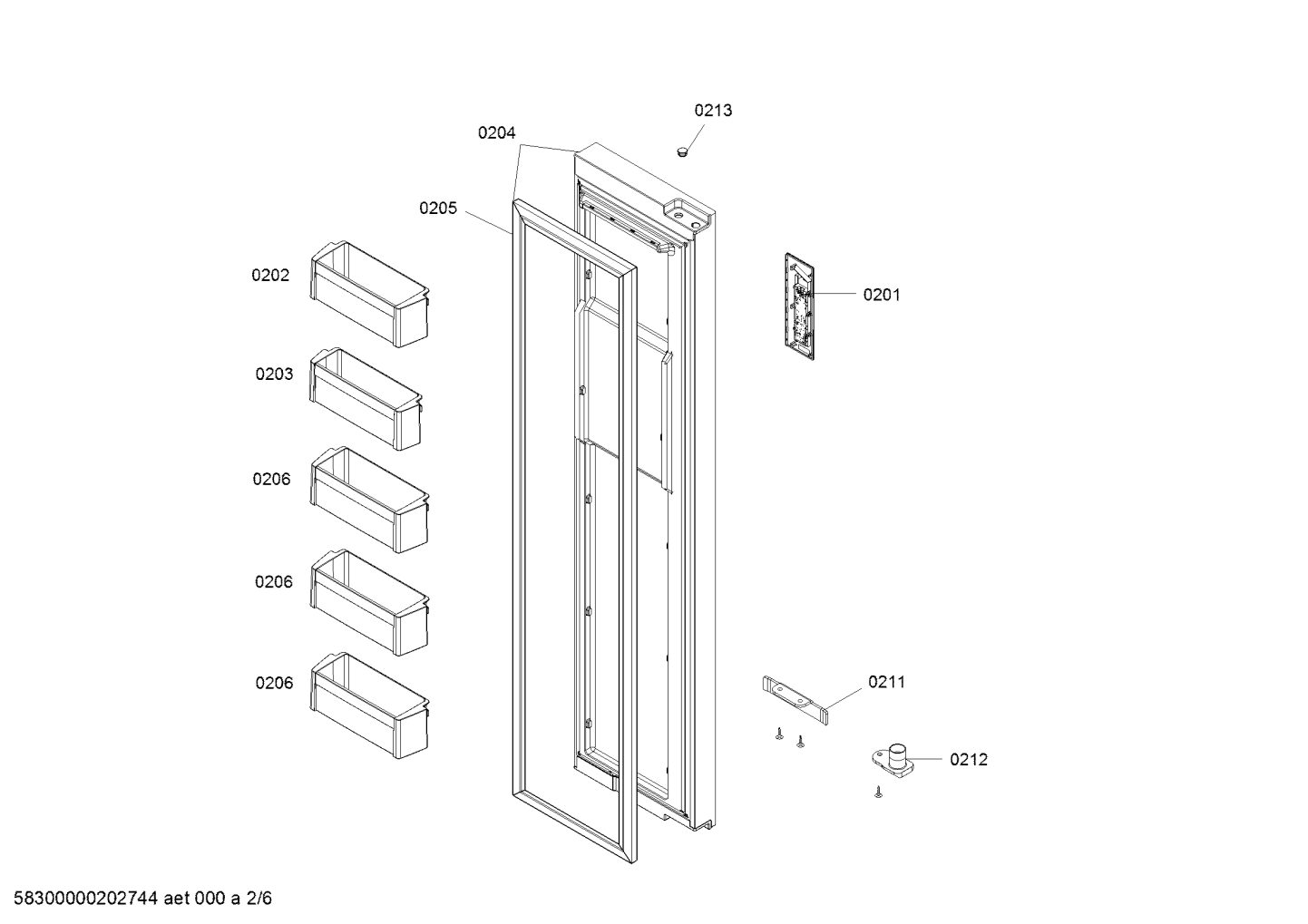 0213
0204
0205
0202
0201
0203
0206
0206
0206
0211
0212
58300000202744 aet 000 a 2/6