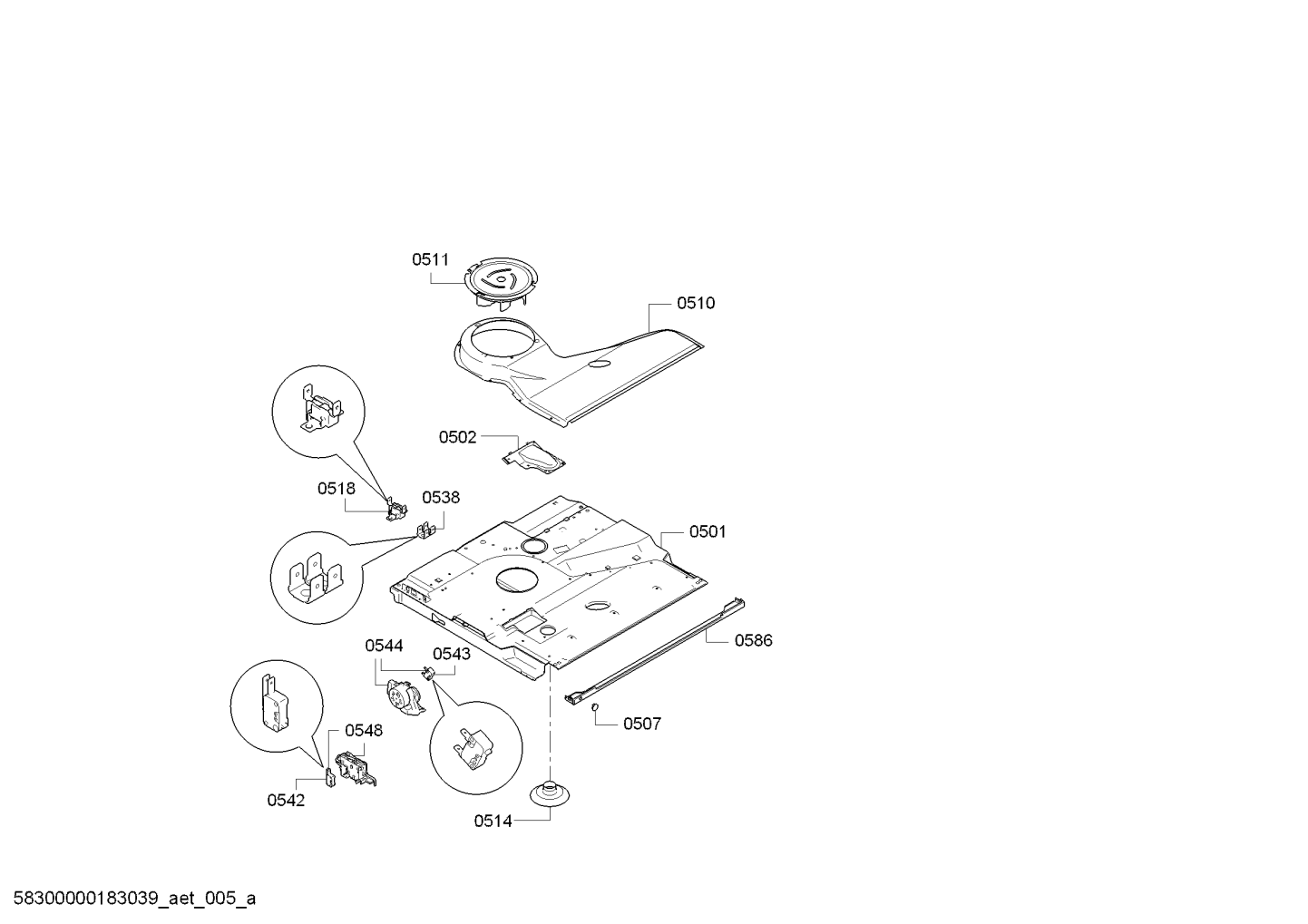 0511
0510
0502
0518
0538
0501
0586
0544
0543
0507
0548
0542
0514

58300000183039_aet_005_a