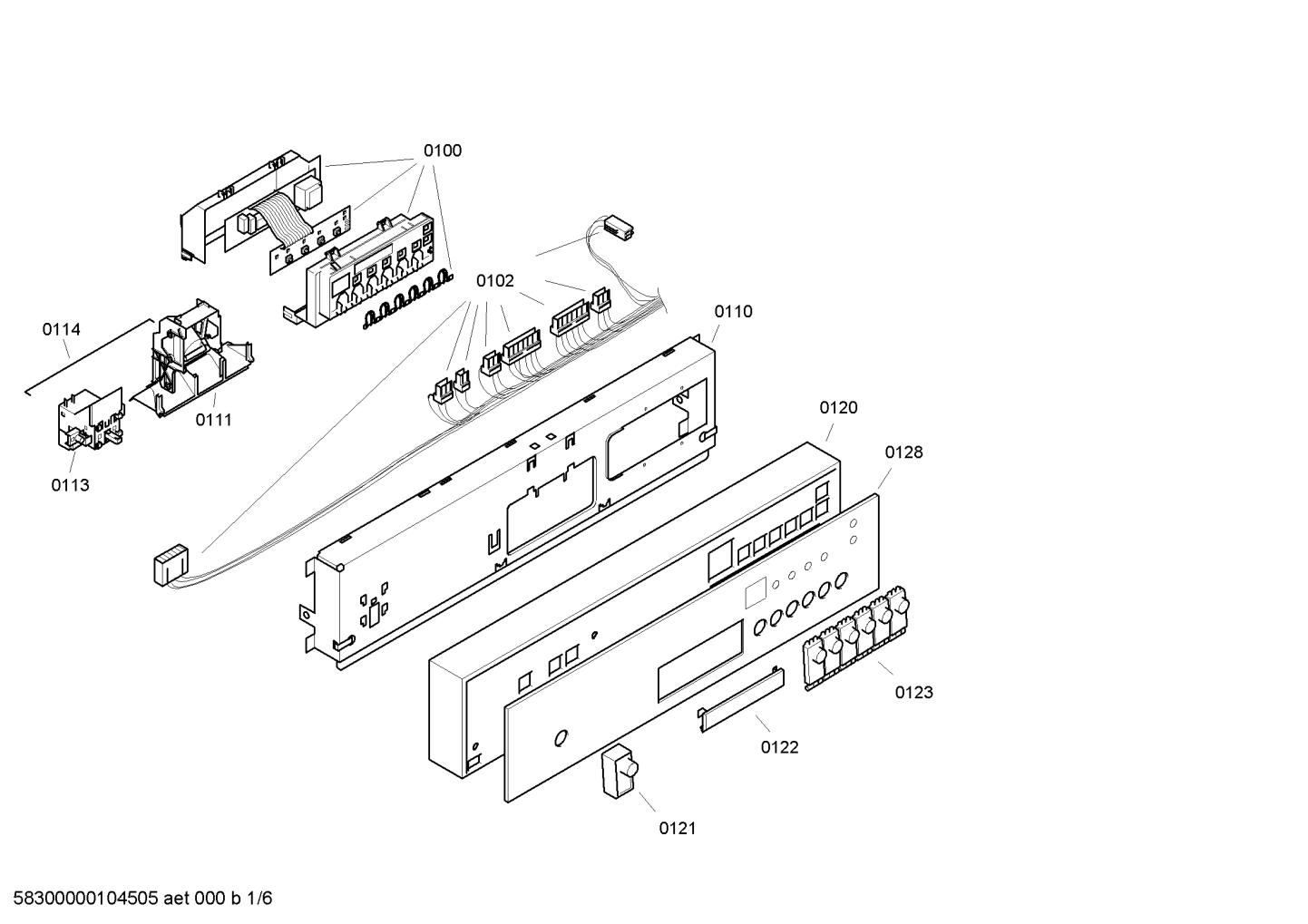 0100

0102

0110

0114

0111

0113

0120

0128

0123

0122

0121

58300000104505 aet 000 b 1/6