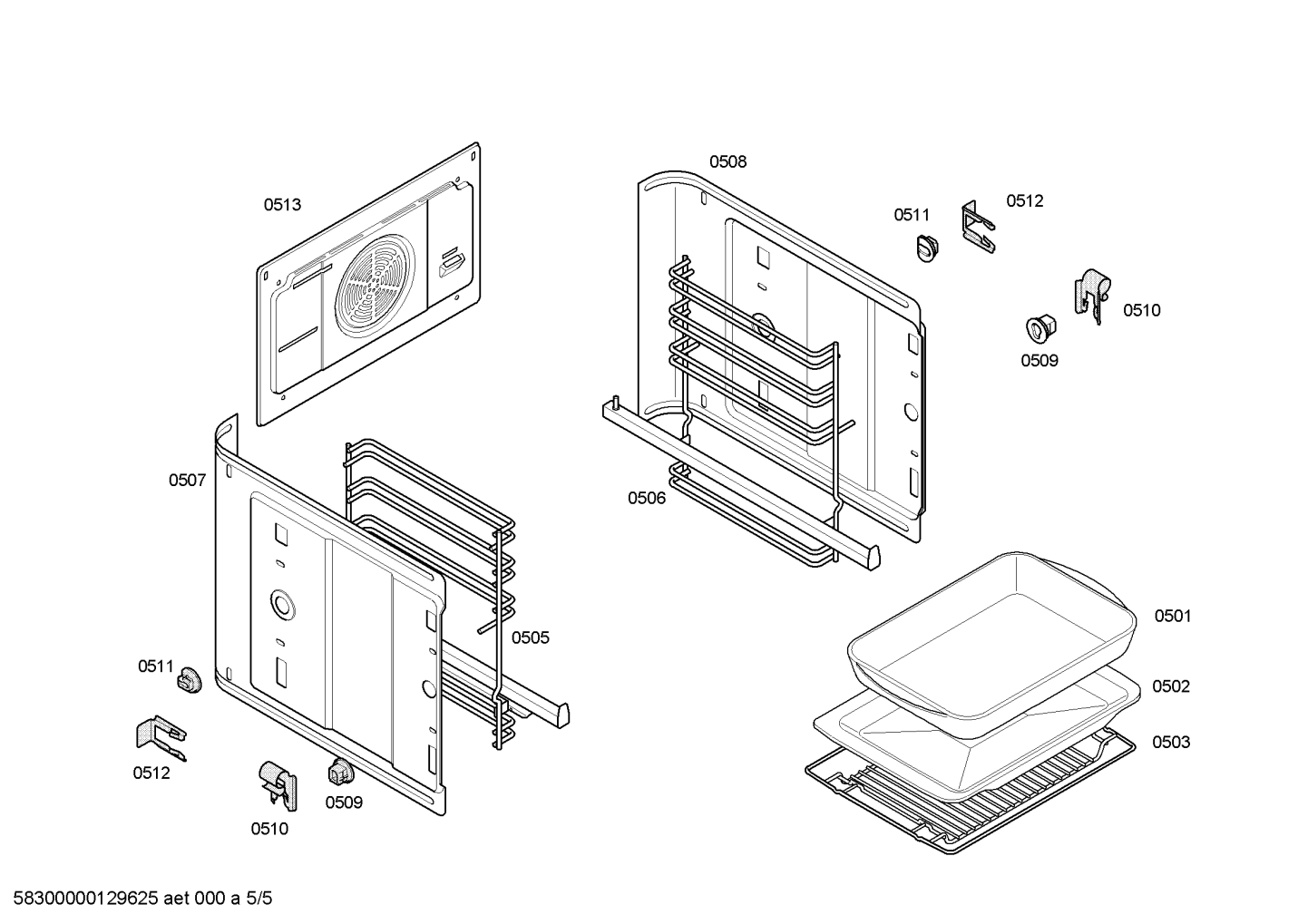 0513
0508
0511
0512
0510
0509
0507
0506
0505
0501
0502
0503
0511
0512
0510
0509

58300000129625 aet 000 a 5/5