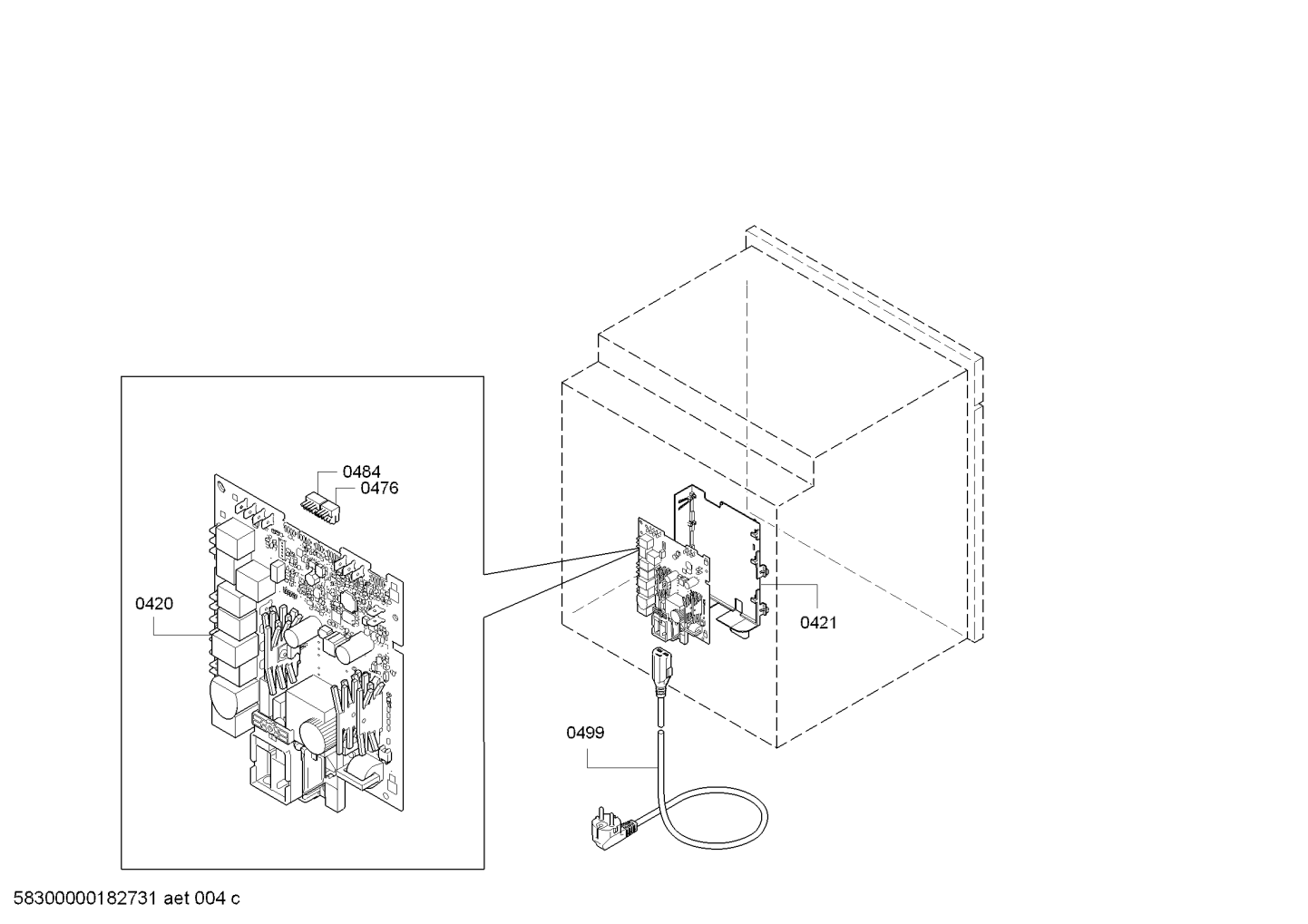 0484
0476
0420
0421
0499
58300000182731 aet 004 c