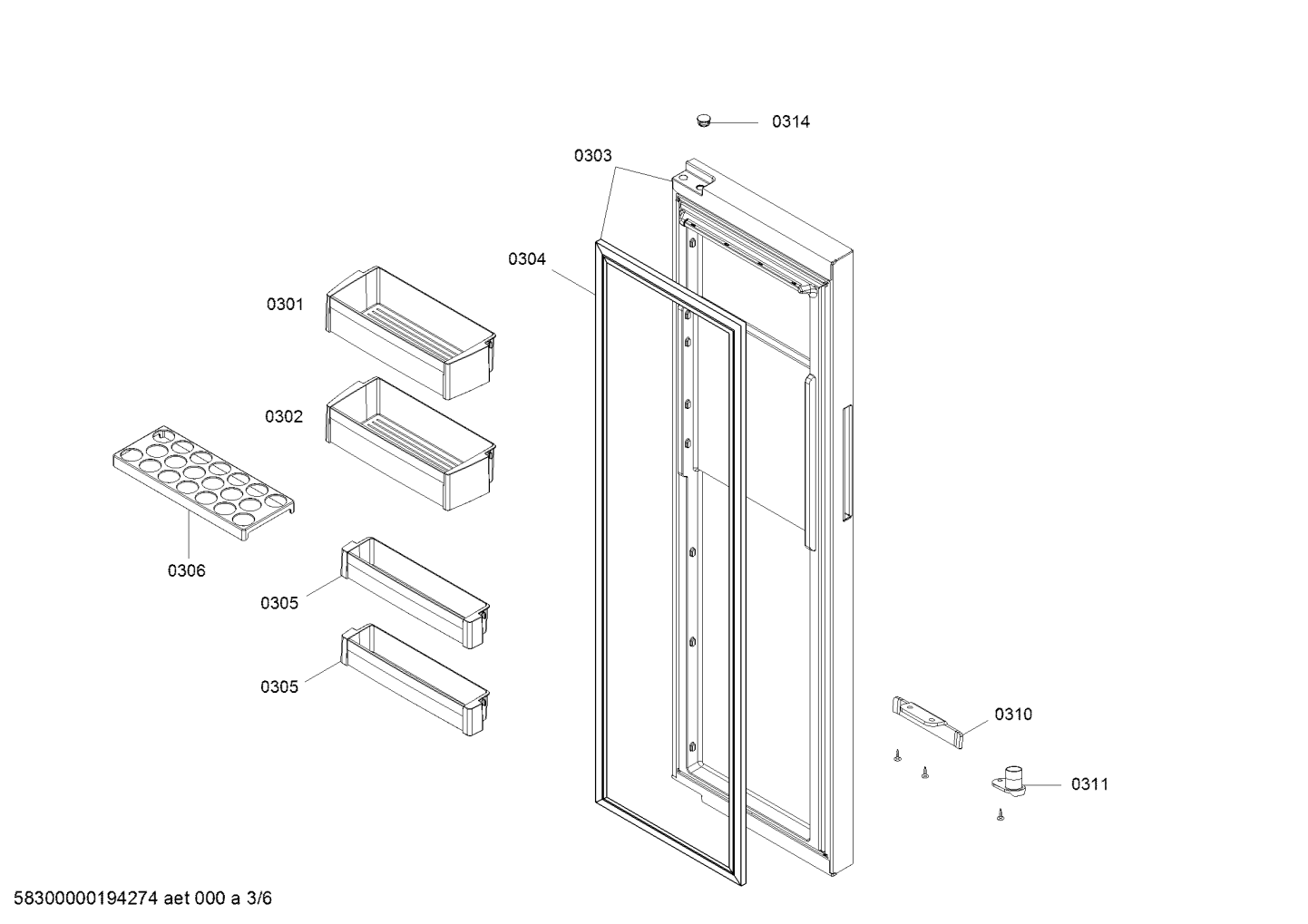 0314

0303

0304

0301

0302

0306

0305

0305

0310

0311

58300000194274 aet 000 a 3/6