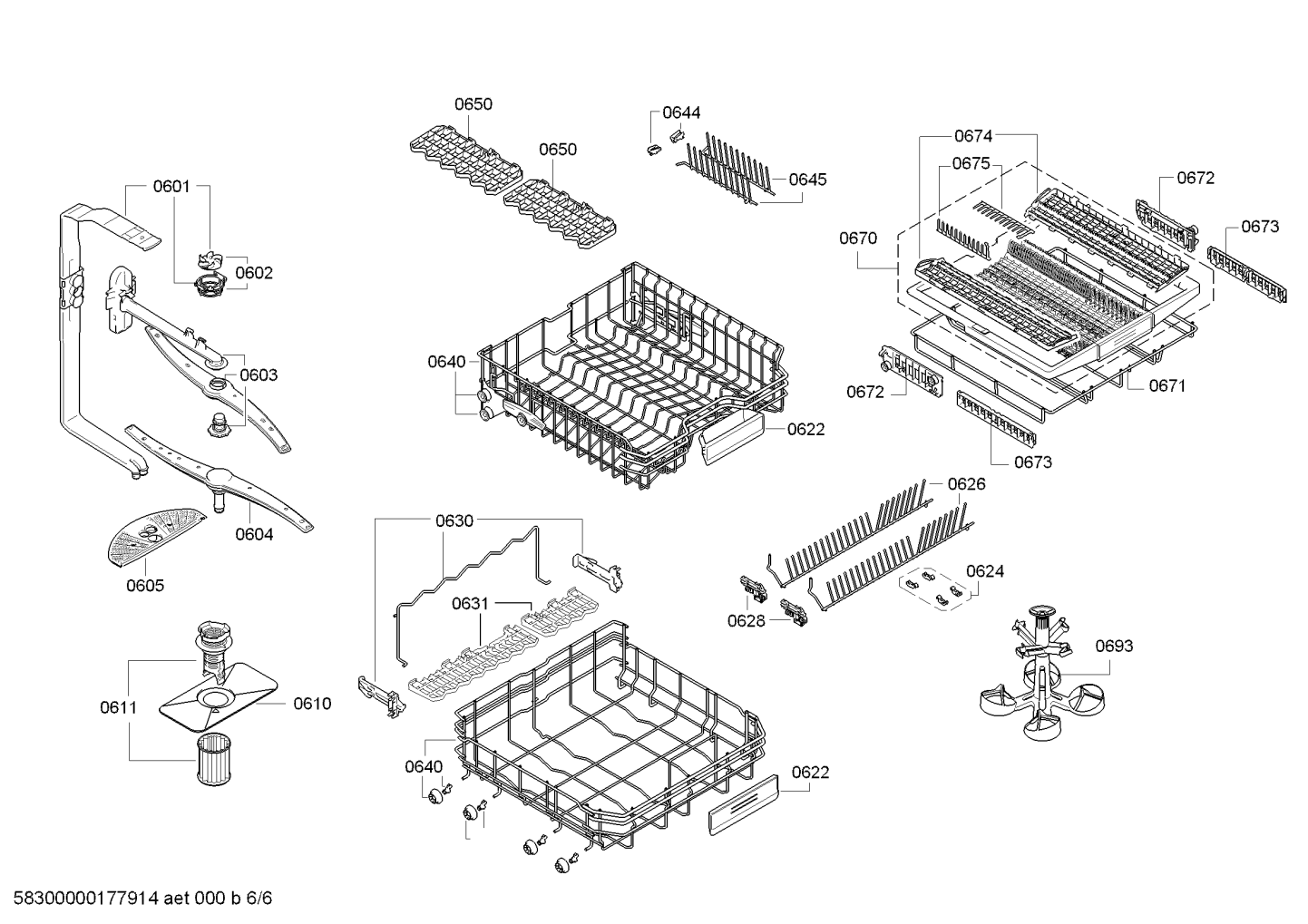 0650
0650
0644
0645
0674
0675
0672
0673
0670
0601
0602
0603
0640
0622
0672
0671
0673
0604
0605
0630
0631
0626
0624
0628
0693
0611
0610
0640
0622

58300000177914 aet 000 b 6/6