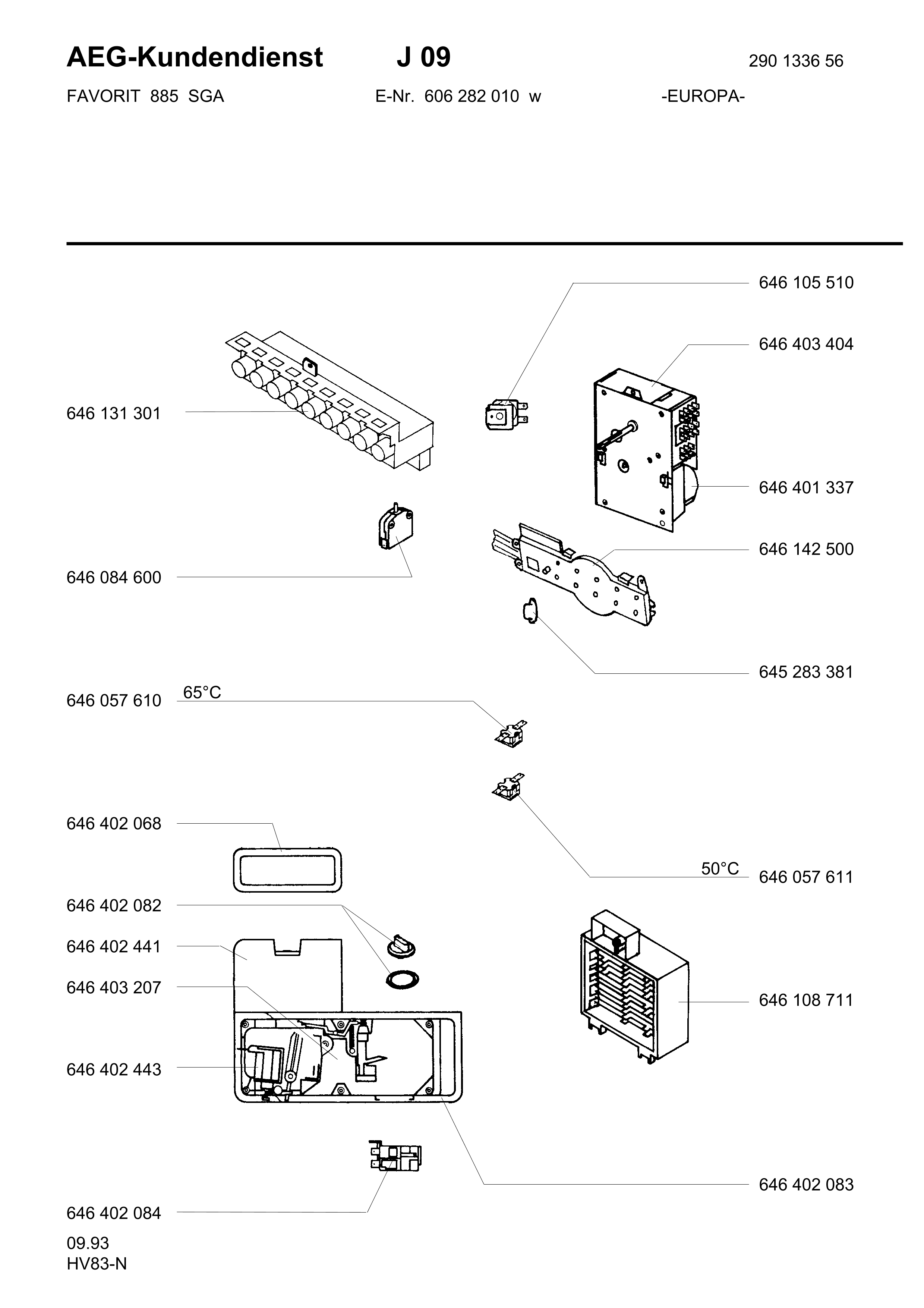 AEG-Kundendienst J 09 290 1336 56

FAVORIT 885 SGA E-Nr. 606 282 010 w -EUROPA-

646 105 510

646 403 404

646 131 301

646 401 337

646 142 500

646 084 600

645 283 381

646 057 610 65°C

646 402 068

50°C 646 057 611

646 402 082

646 402 441

646 403 207

646 108 711

646 402 443

646 402 083

646 402 084

09.93
HV83-N