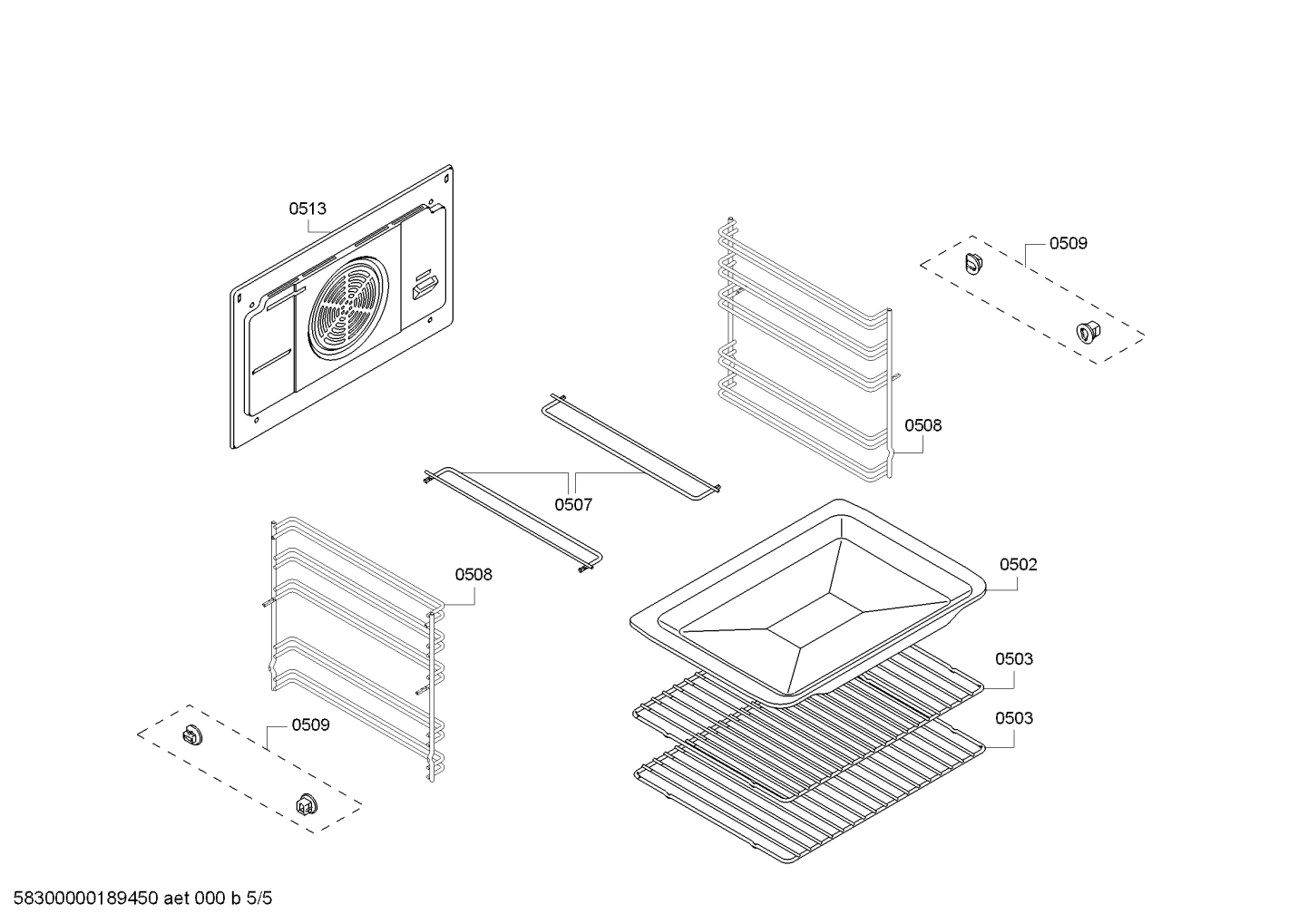 0513

0509

0508

0507

0508

0502

0503

0503

0509

58300000189450 aet 000 b 5/5