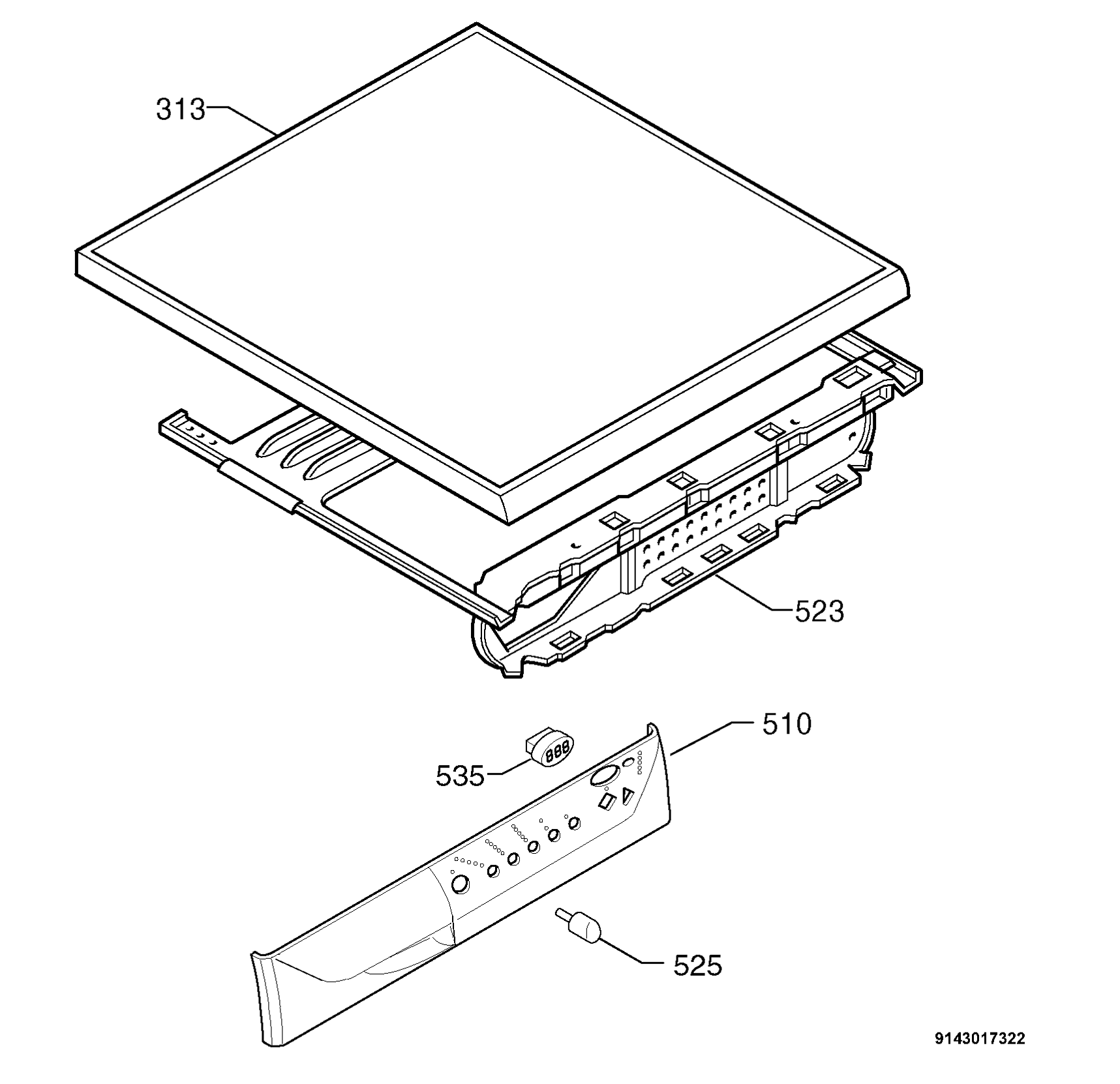 313

523

510

535

525

9143017322