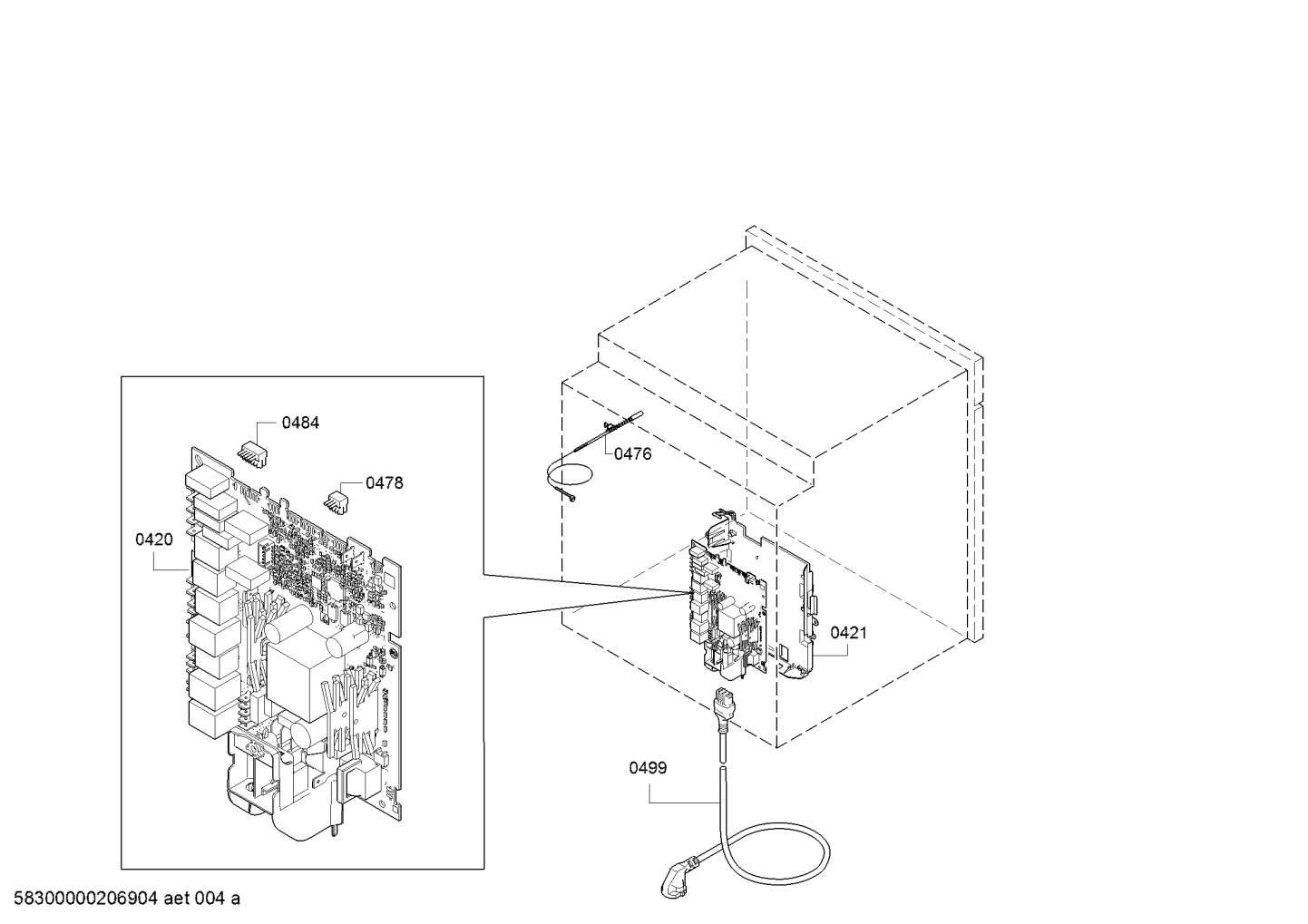 0484

0478

0420

0476

0421

0499

58300000206904 aet 004 a