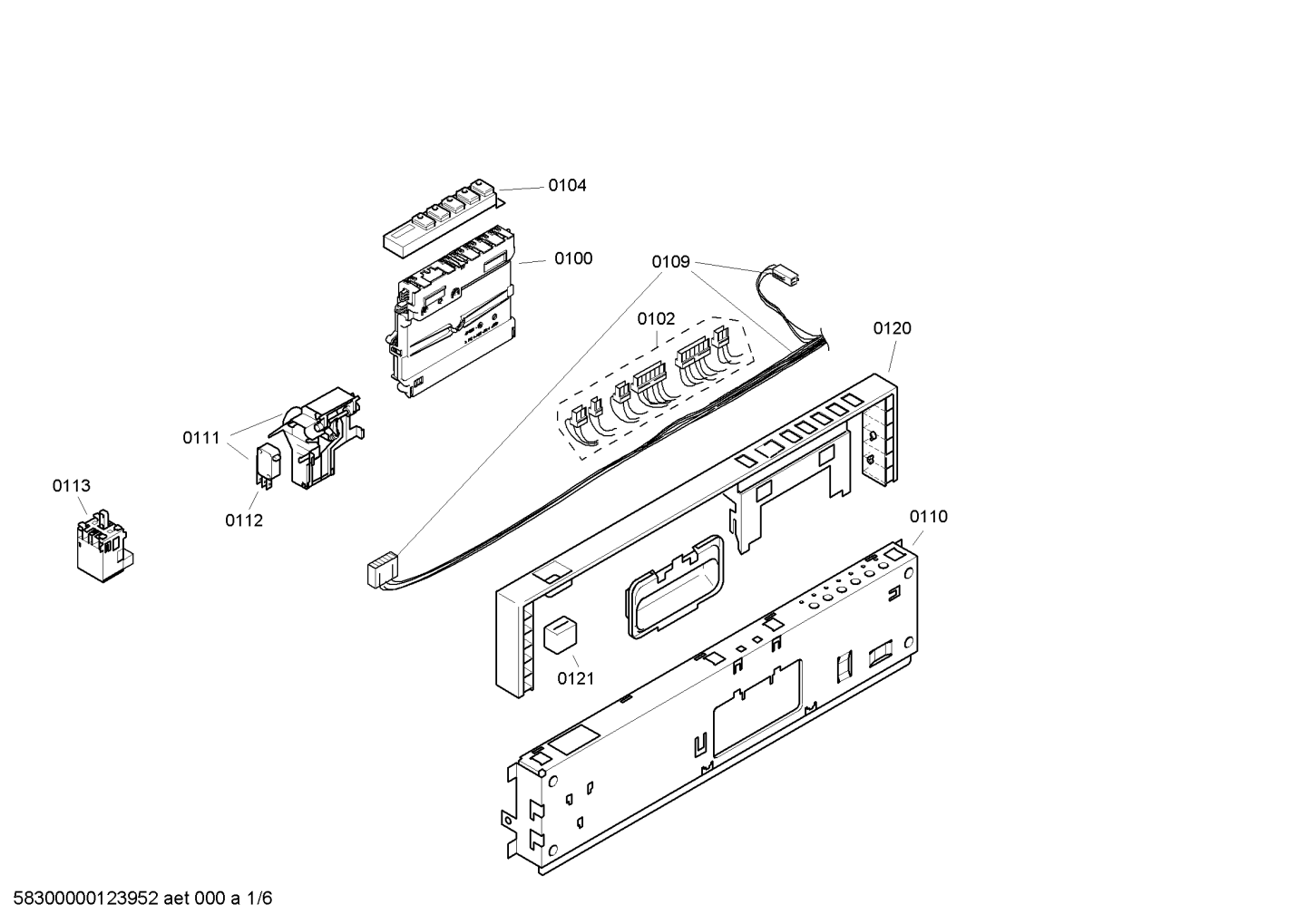 0104

0100

0109

0102

0120

0111

0113

0112

0110

0121

58300000123952 aet 000 a 1/6