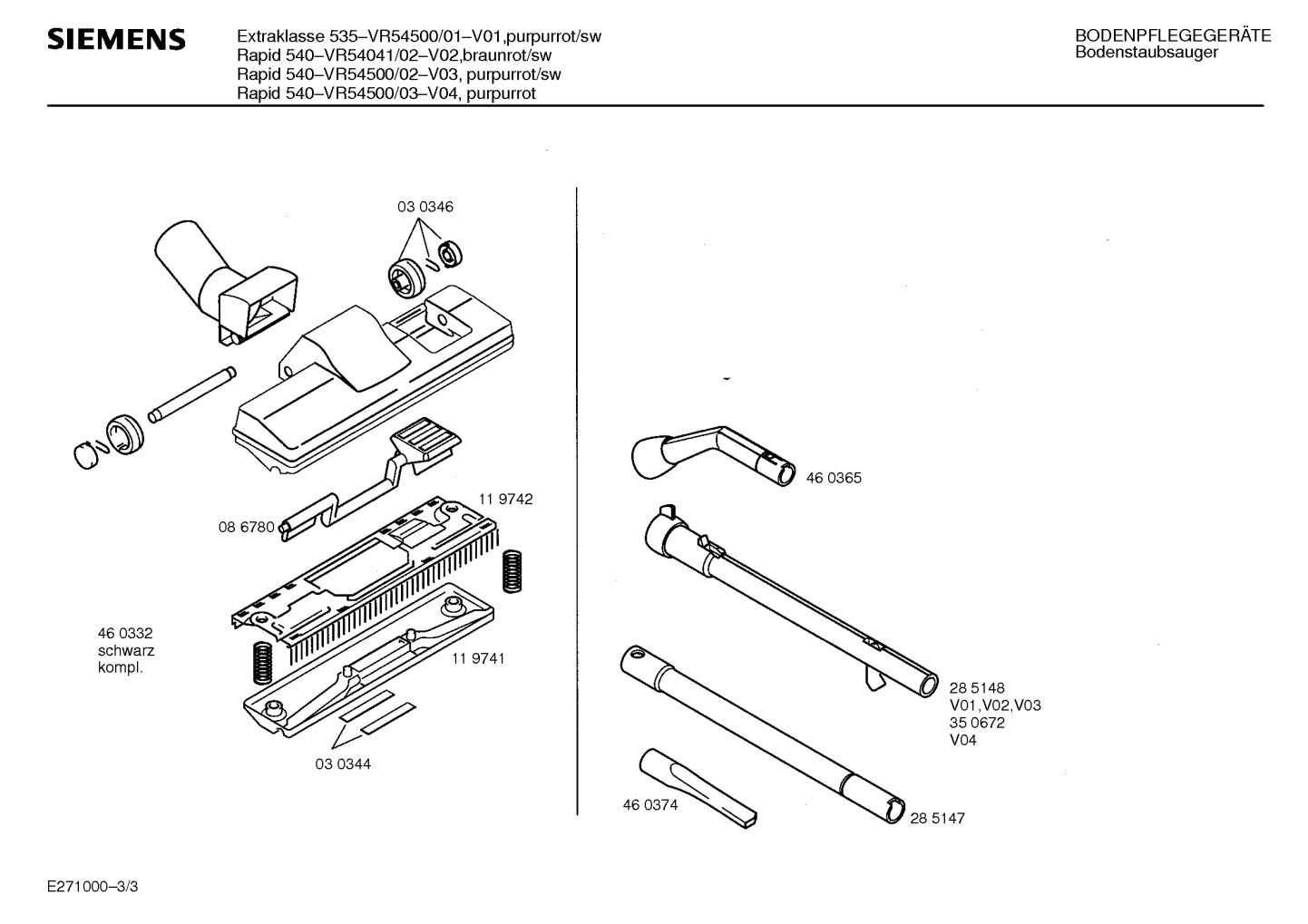 SIEMENS

Extraklasse 535–VR54500/01–V01,purpurrot/sw
Rapid 540–VR54041/02–V02,braunrot/sw
Rapid 540–VR54500/02–V03, purpurrot/sw
Rapid 540–VR54500/03–V04, purpurrot

BODENPFLEGEGERÄTE
Bodenstaubsauger

03 0346

11 9742

08 6780

46 0332
schwarz
kompl.

11 9741

03 0344

46 0365

28 5148
V01,V02,V03
35 0672
V04

46 0374

28 5147

E271000–3/3