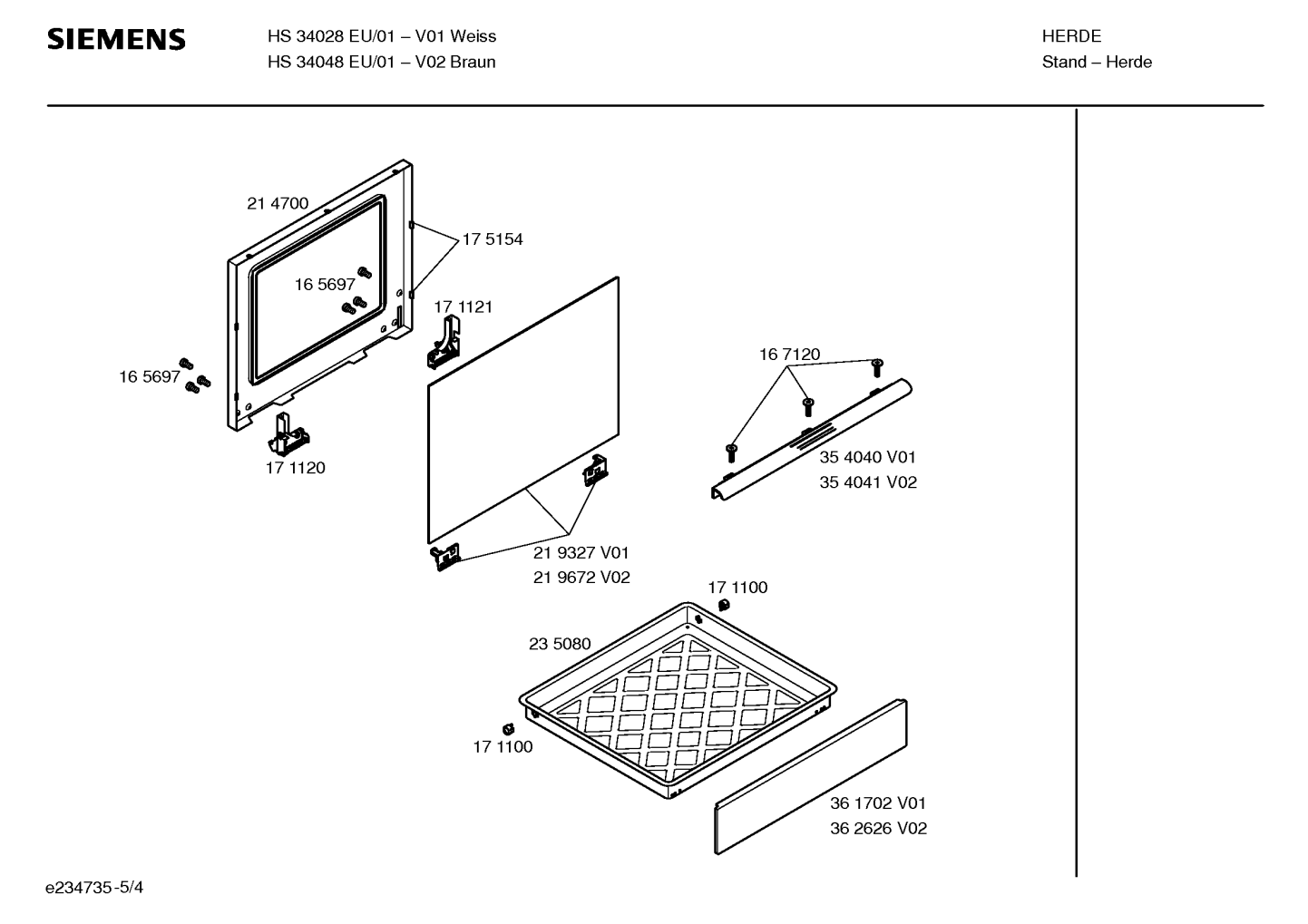 SIEMENS

HS 34028 EU/01 – V01 Weiss
HS 34048 EU/01 – V02 Braun

HERDE
Stand – Herde

21 4700
17 5154
16 5697
17 1121
16 5697
17 1120
16 7120
35 4040 V01
35 4041 V02
21 9327 V01
21 9672 V02
17 1100
23 5080
17 1100
36 1702 V01
36 2626 V02

e234735-5/4