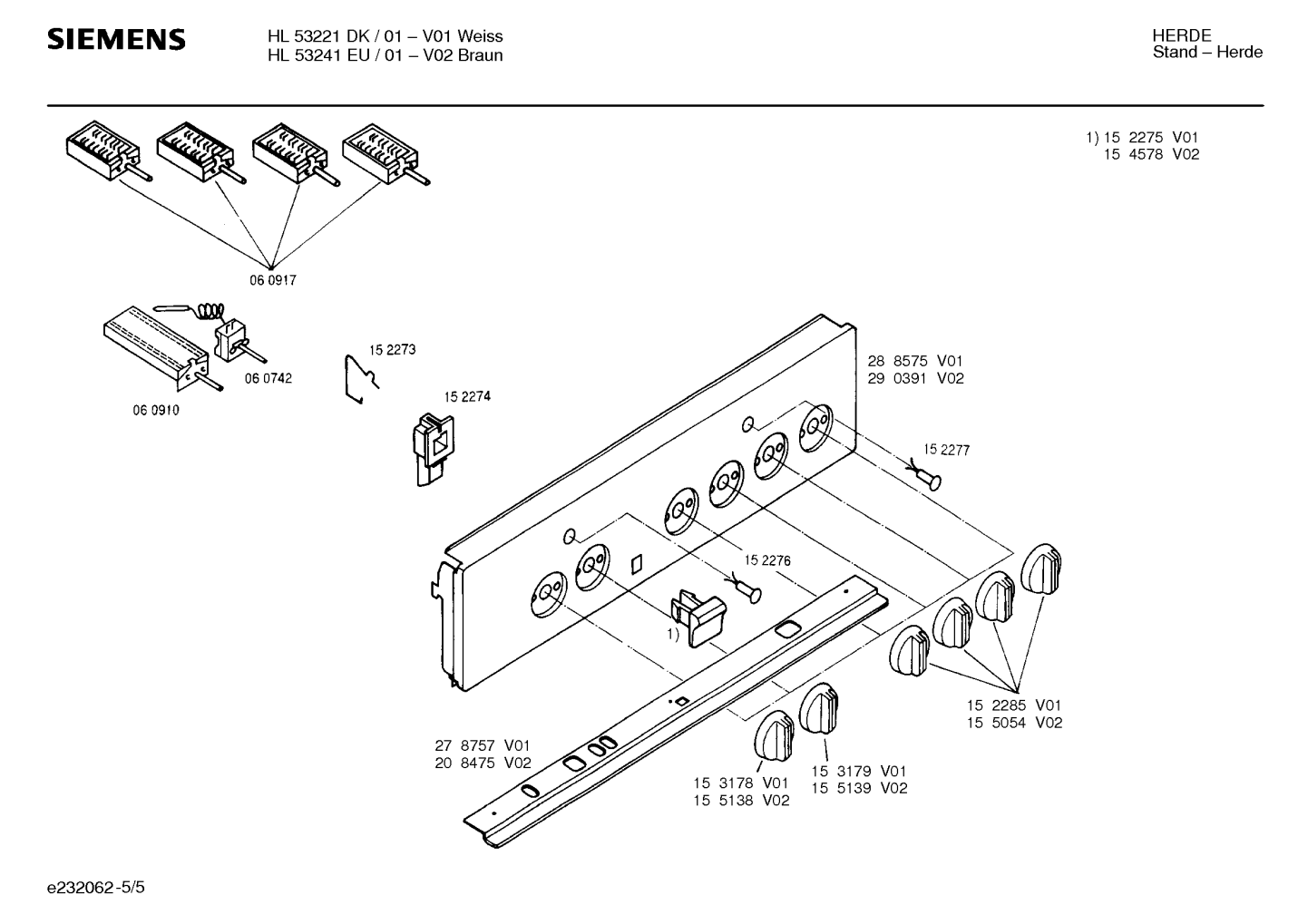 SIEMENS

HL 53221 DK / 01 – V01 Weiss
HL 53241 EU / 01 – V02 Braun

HERDE
Stand – Herde

1) 15 2275 V01
15 4578 V02

06 0917

06 0742

06 0910

15 2273

15 2274

28 8575 V01
29 0391 V02

15 2277

15 2276

1)

15 2285 V01
15 5054 V02

27 8757 V01
20 8475 V02

15 3178 V01
15 5138 V02

15 3179 V01
15 5139 V02

e232062-5/5