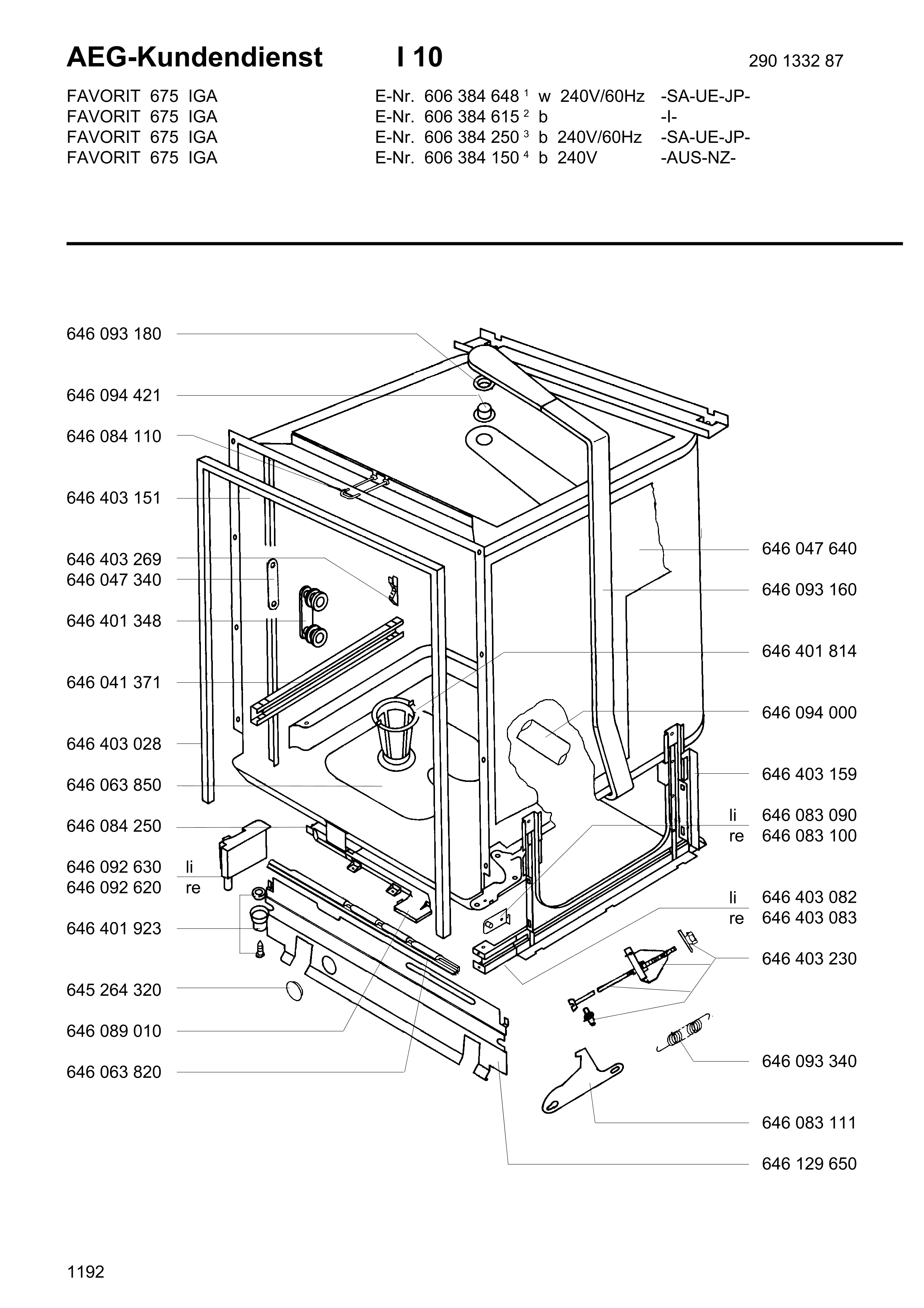 AEG-Kundendienst I 10 290 1332 87

FAVORIT 675 IGA E-Nr. 606 384 648 $^1$ w 240V/60Hz -SA-UE-JP-
FAVORIT 675 IGA E-Nr. 606 384 615 $^2$ b -I-
FAVORIT 675 IGA E-Nr. 606 384 250 $^3$ b 240V/60Hz -SA-UE-JP-
FAVORIT 675 IGA E-Nr. 606 384 150 $^4$ b 240V -AUS-NZ-

646 093 180
646 094 421
646 084 110
646 403 151
646 403 269
646 047 340
646 401 348
646 041 371
646 403 028
646 063 850
646 084 250
646 092 630 li
646 092 620 re
646 401 923
645 264 320
646 089 010
646 063 820

646 047 640
646 093 160
646 401 814
646 094 000
646 403 159
li 646 083 090
re 646 083 100
li 646 403 082
re 646 403 083
646 403 230
646 093 340
646 083 111
646 129 650

1192