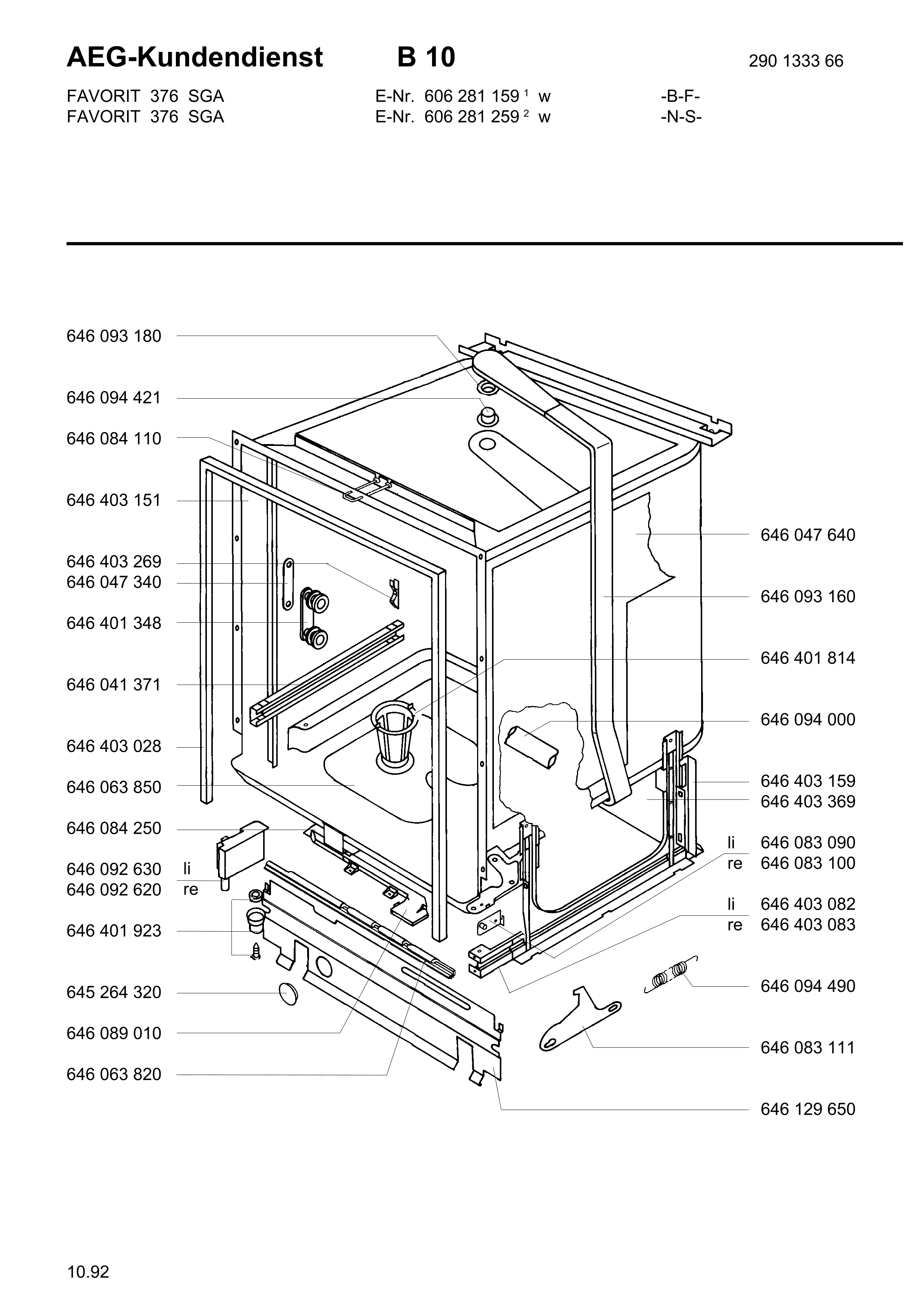 AEG-Kundendienst B 10 290 1333 66

FAVORIT 376 SGA E-Nr. 606 281 159 $^1$ w -B-F-
FAVORIT 376 SGA E-Nr. 606 281 259 $^2$ w -N-S-

646 093 180
646 094 421
646 084 110
646 403 151
646 403 269
646 047 340
646 401 348
646 041 371
646 403 028
646 063 850
646 084 250
646 092 630 li
646 092 620 re
646 401 923
645 264 320
646 089 010
646 063 820

646 047 640
646 093 160
646 401 814
646 094 000
646 403 159
646 403 369
li 646 083 090
re 646 083 100
li 646 403 082
re 646 403 083
646 094 490
646 083 111
646 129 650

10.92