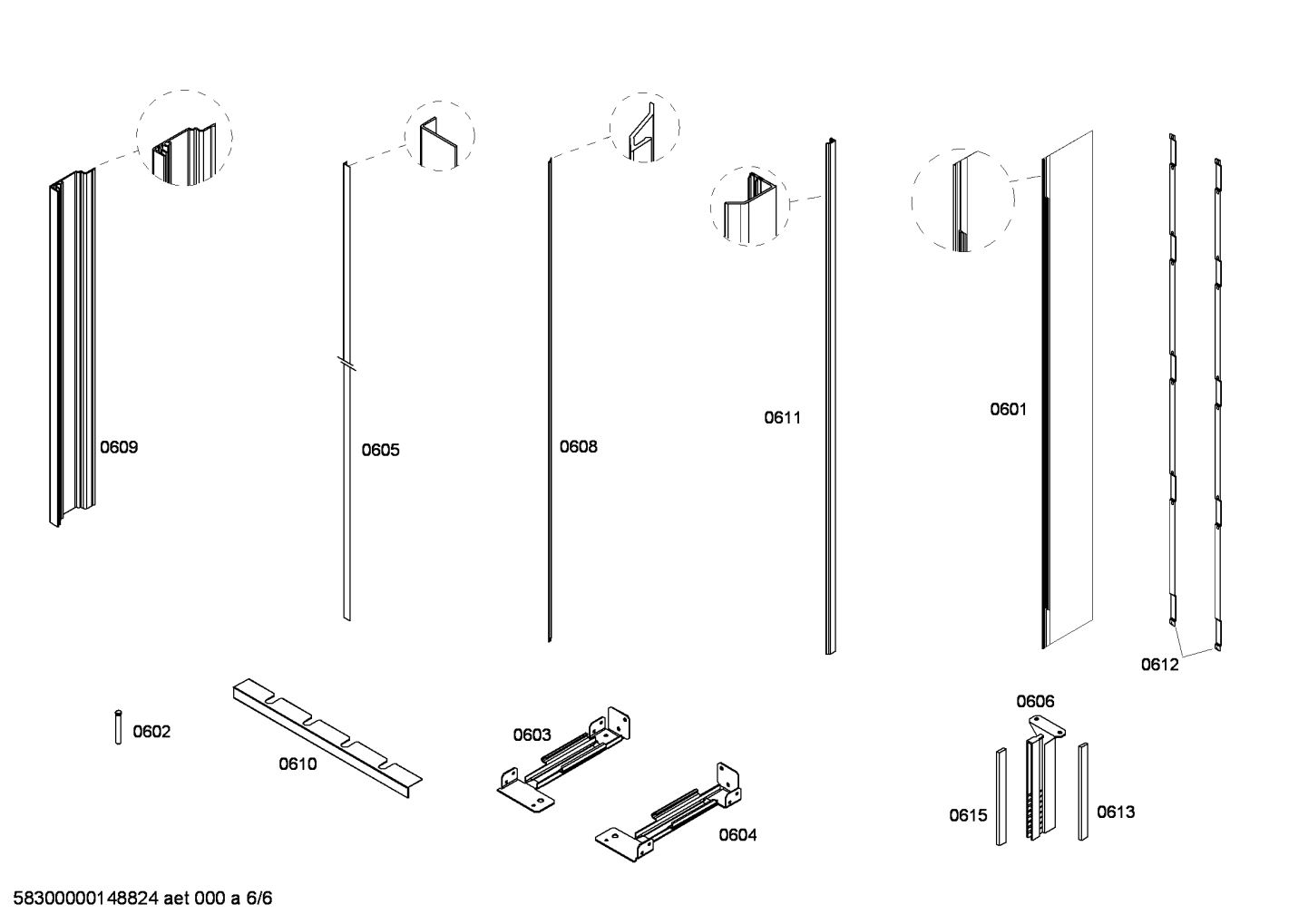 0609

0605

0608

0611

0601

0612

0602

0610

0603

0604

0606

0615

0613

58300000148824 aet 000 a 6/6