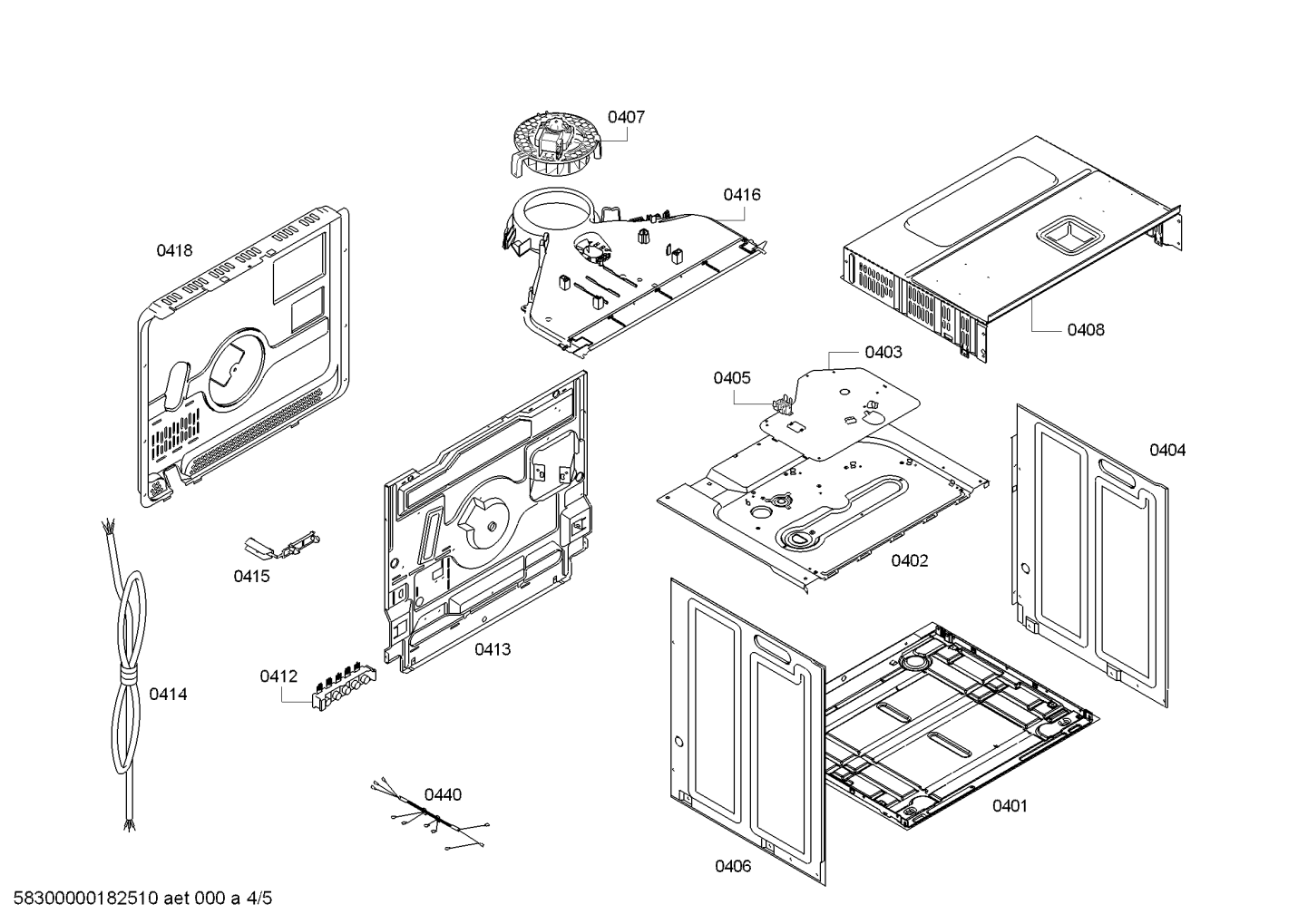 0407

0416

0418

0408

0403

0405

0404

0402

0415

0413

0412

0414

0440

0401

0406

58300000182510 aet 000 a 4/5