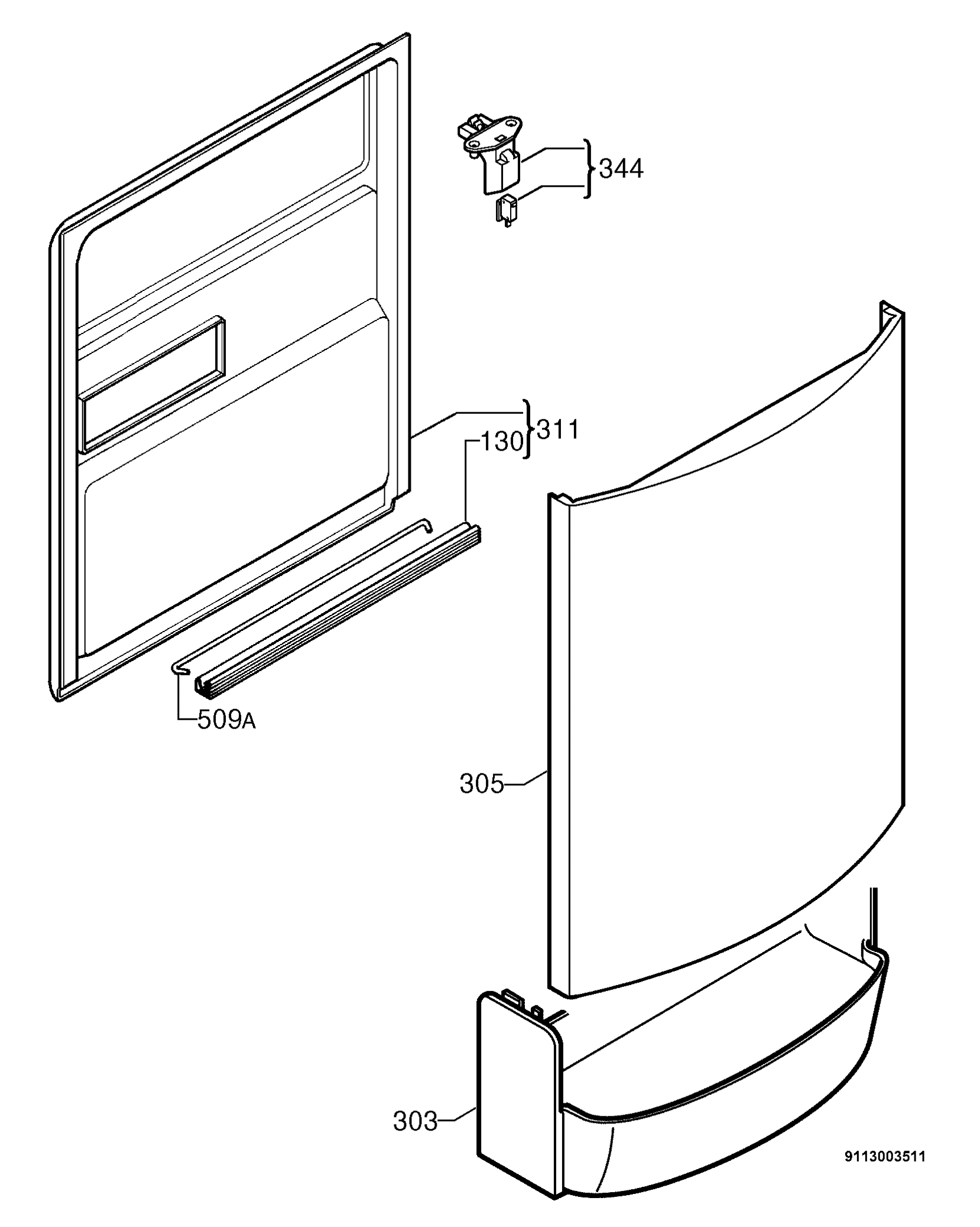 344

311

130

509A

305

303

9113003511