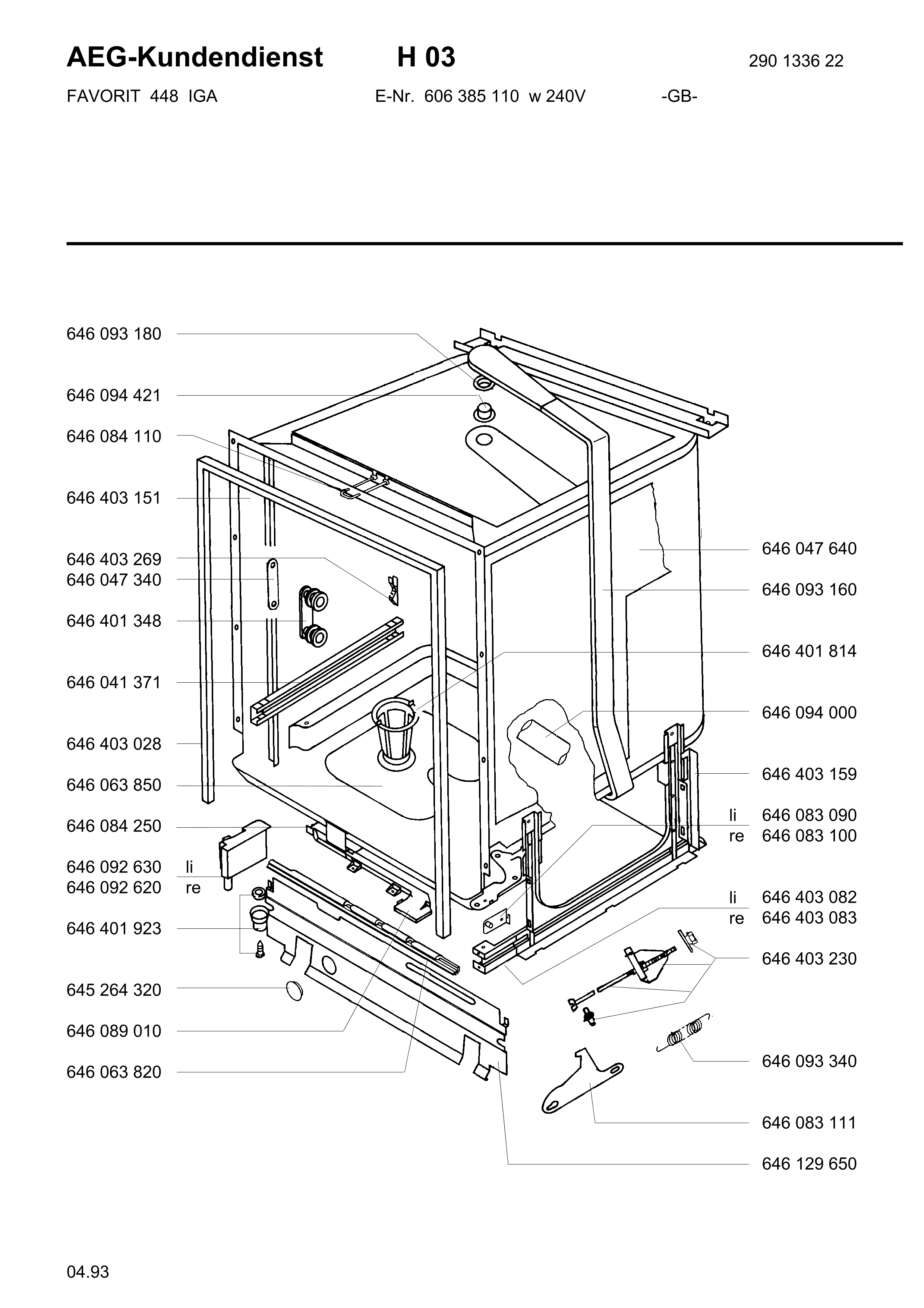 AEG-Kundendienst H 03 290 1336 22

FAVORIT 448 IGA E-Nr. 606 385 110 w 240V -GB-

646 093 180
646 094 421
646 084 110
646 403 151
646 403 269
646 047 340
646 401 348
646 041 371
646 403 028
646 063 850
646 084 250
646 092 630 li
646 092 620 re
646 401 923
645 264 320
646 089 010
646 063 820

646 047 640
646 093 160
646 401 814
646 094 000
646 403 159
li 646 083 090
re 646 083 100
li 646 403 082
re 646 403 083
646 403 230
646 093 340
646 083 111
646 129 650

04.93