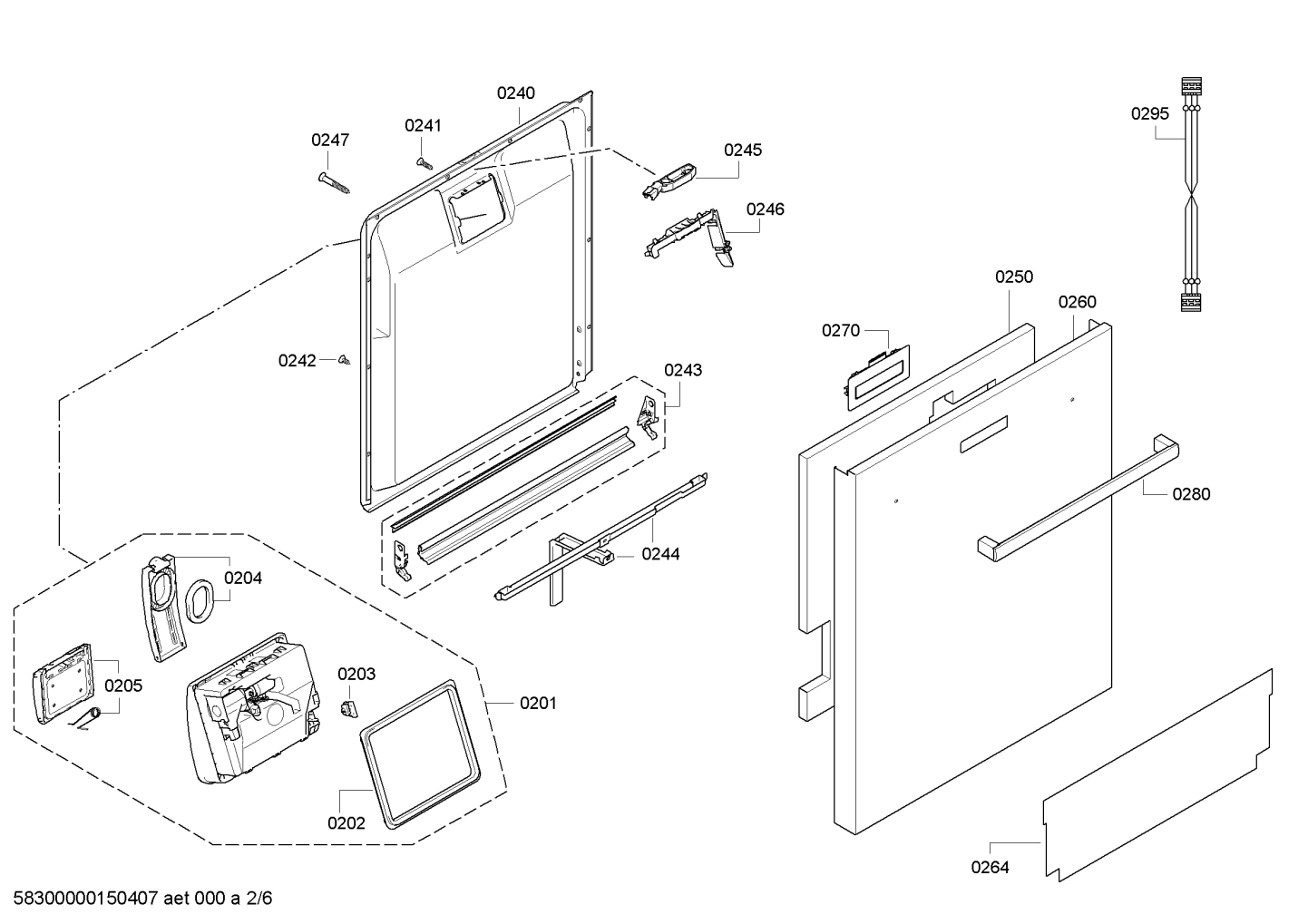 0240
0247
0241
0245
0246
0295
0250
0260
0270
0242
0243
0280
0244
0204
0205
0203
0201
0202
0264
58300000150407 aet 000 a 2/6