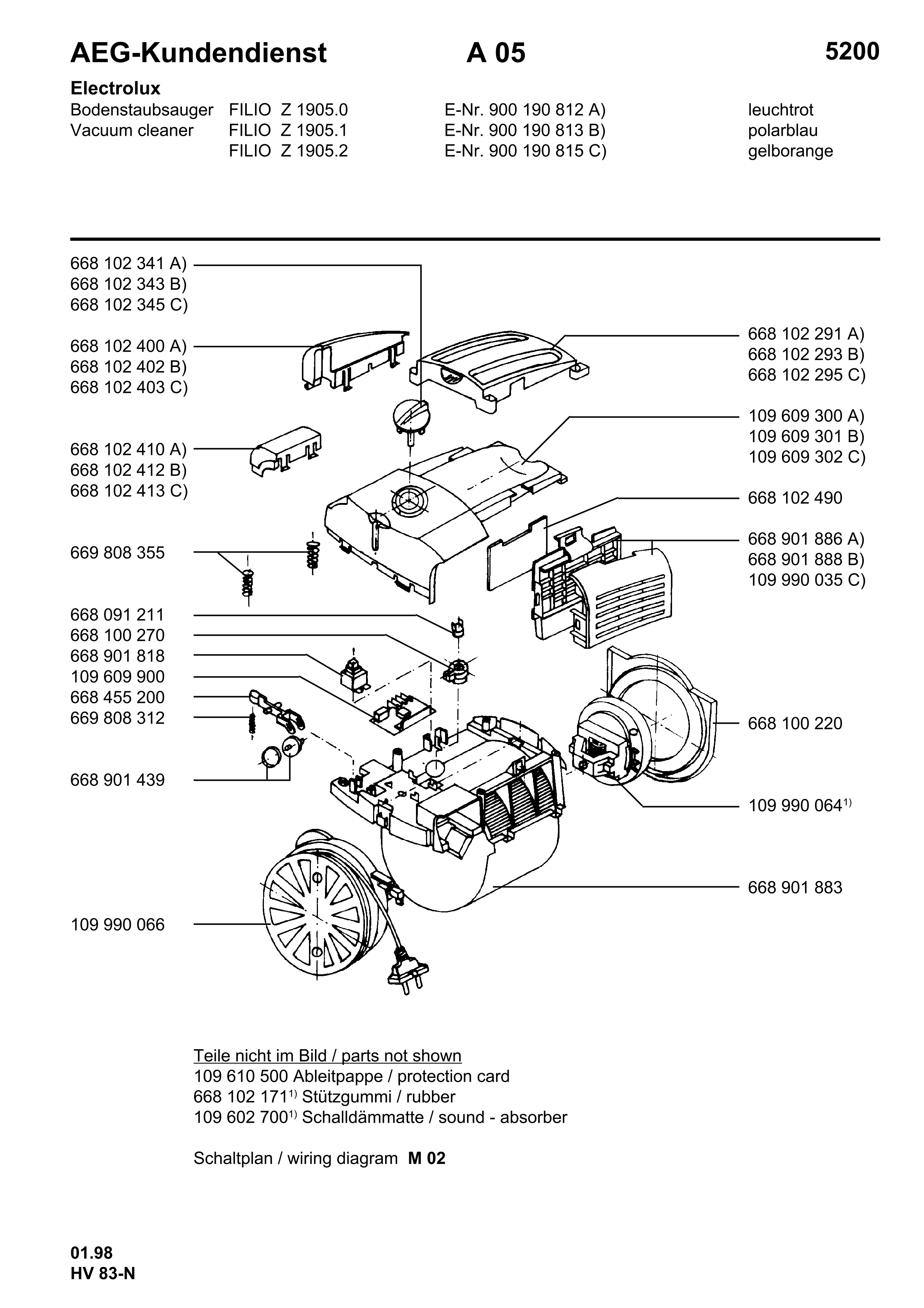 AEG-Kundendienst A 05 5200

Electrolux

Bodenstaubsauger FILIO Z 1905.0 E-Nr. 900 190 812 A) leuchtrot
Vacuum cleaner FILIO Z 1905.1 E-Nr. 900 190 813 B) polarblau
FILIO Z 1905.2 E-Nr. 900 190 815 C) gelborange

668 102 341 A)
668 102 343 B)
668 102 345 C)

668 102 400 A)
668 102 402 B)
668 102 403 C)

668 102 410 A)
668 102 412 B)
668 102 413 C)

669 808 355

668 091 211
668 100 270
668 901 818
109 609 900
668 455 200
669 808 312

668 901 439

109 990 066

668 102 291 A)
668 102 293 B)
668 102 295 C)

109 609 300 A)
109 609 301 B)
109 609 302 C)

668 102 490

668 901 886 A)
668 901 888 B)
109 990 035 C)

668 100 220

109 990 064$^{1)}$

668 901 883

Teile nicht im Bild / parts not shown
109 610 500 Ableitpappe / protection card
668 102 171$^{1)}$ Stützgummi / rubber
109 602 700$^{1)}$ Schalldämmatte / sound - absorber

Schaltplan / wiring diagram M 02

01.98
HV 83-N