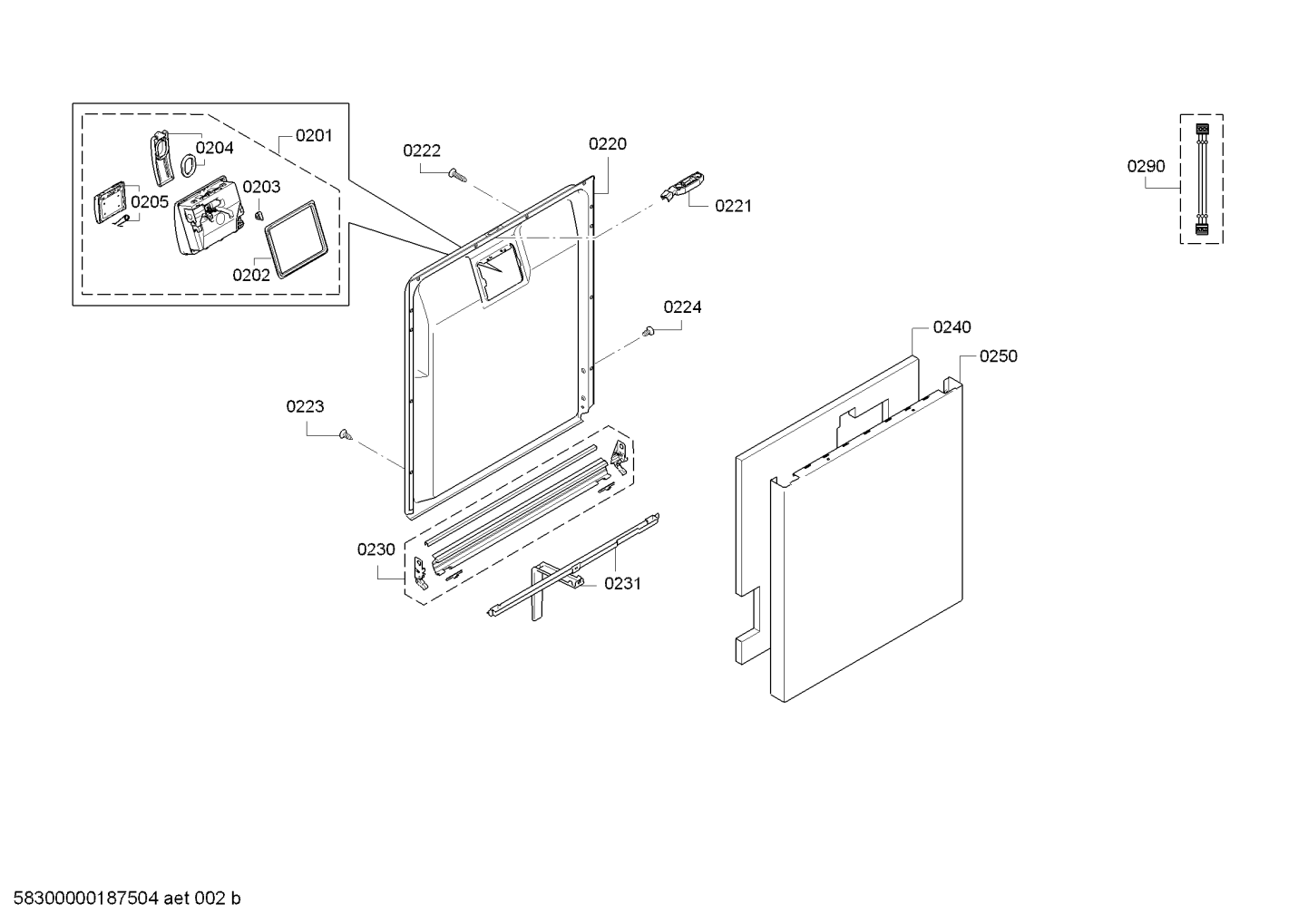 0201
0204
0203
0205
0202
0222
0220
0221
0290
0224
0240
0250
0223
0230
0231

58300000187504 aet 002 b