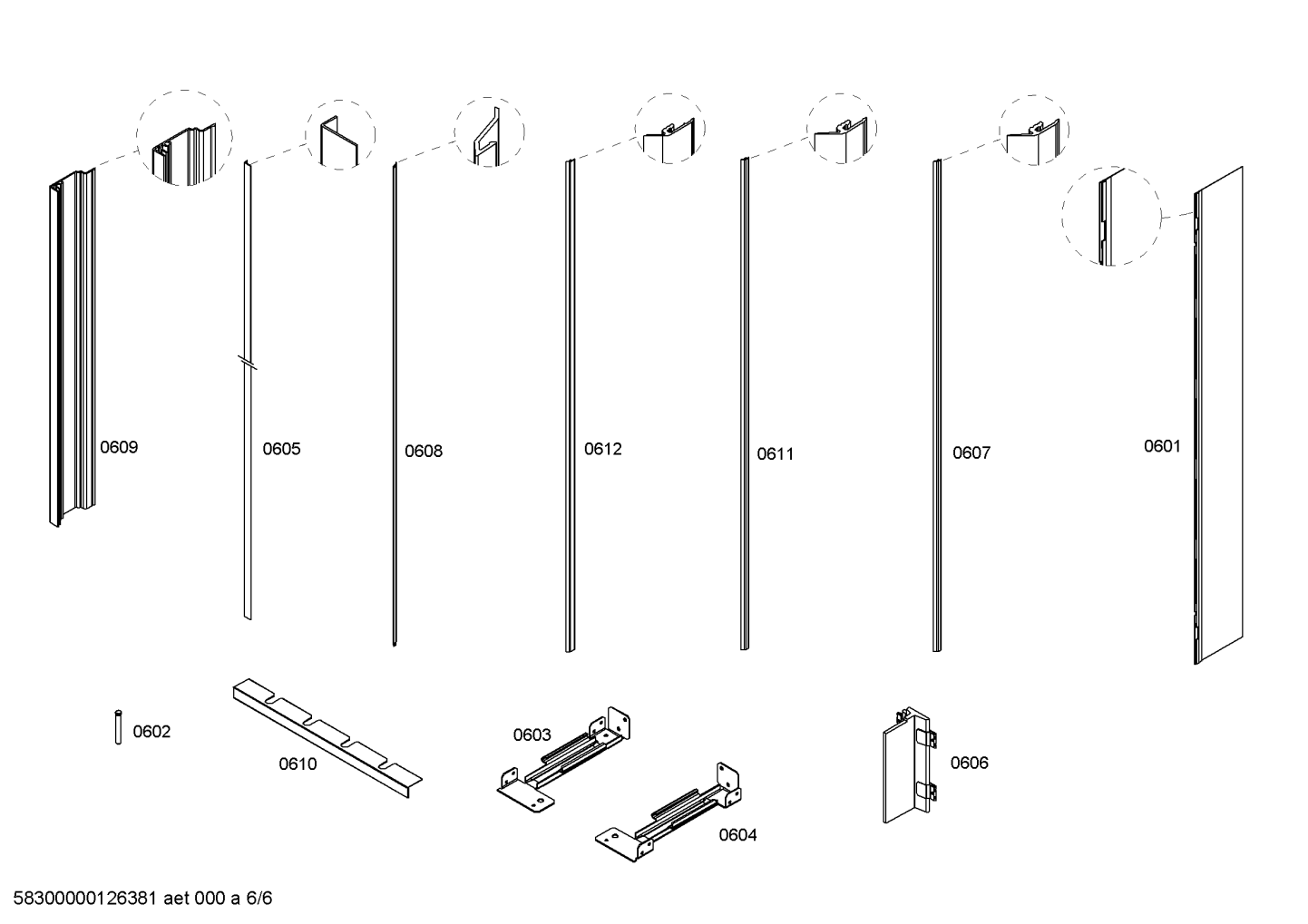 0609
0605
0608
0612
0611
0607
0601
0602
0610
0603
0604
0606

58300000126381 aet 000 a 6/6