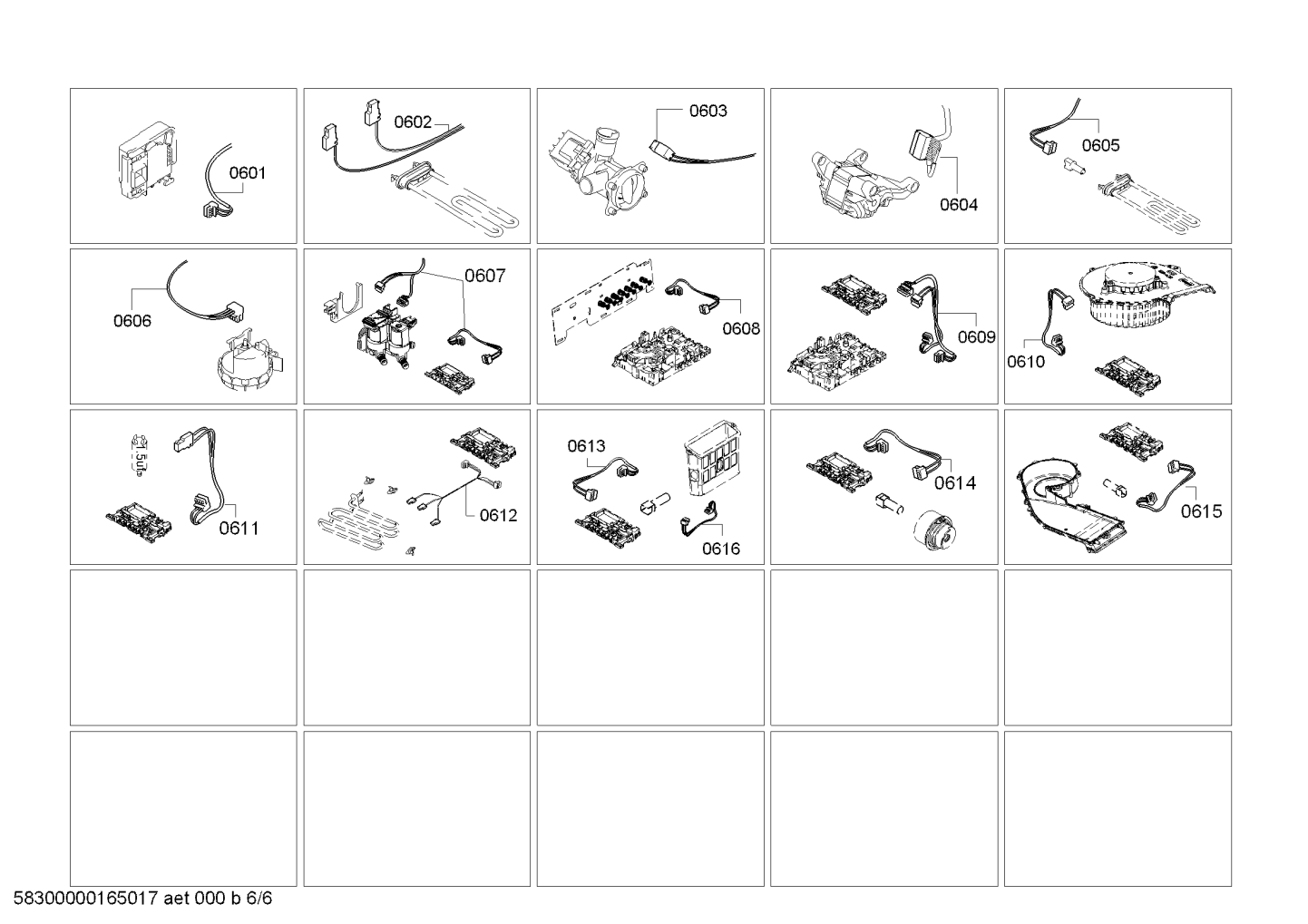 0601

0602

0603

0604

0605

0606

0607

0608

0609

0610

0611

0612

0613

0616

0614

0615

58300000165017 aet 000 b 6/6