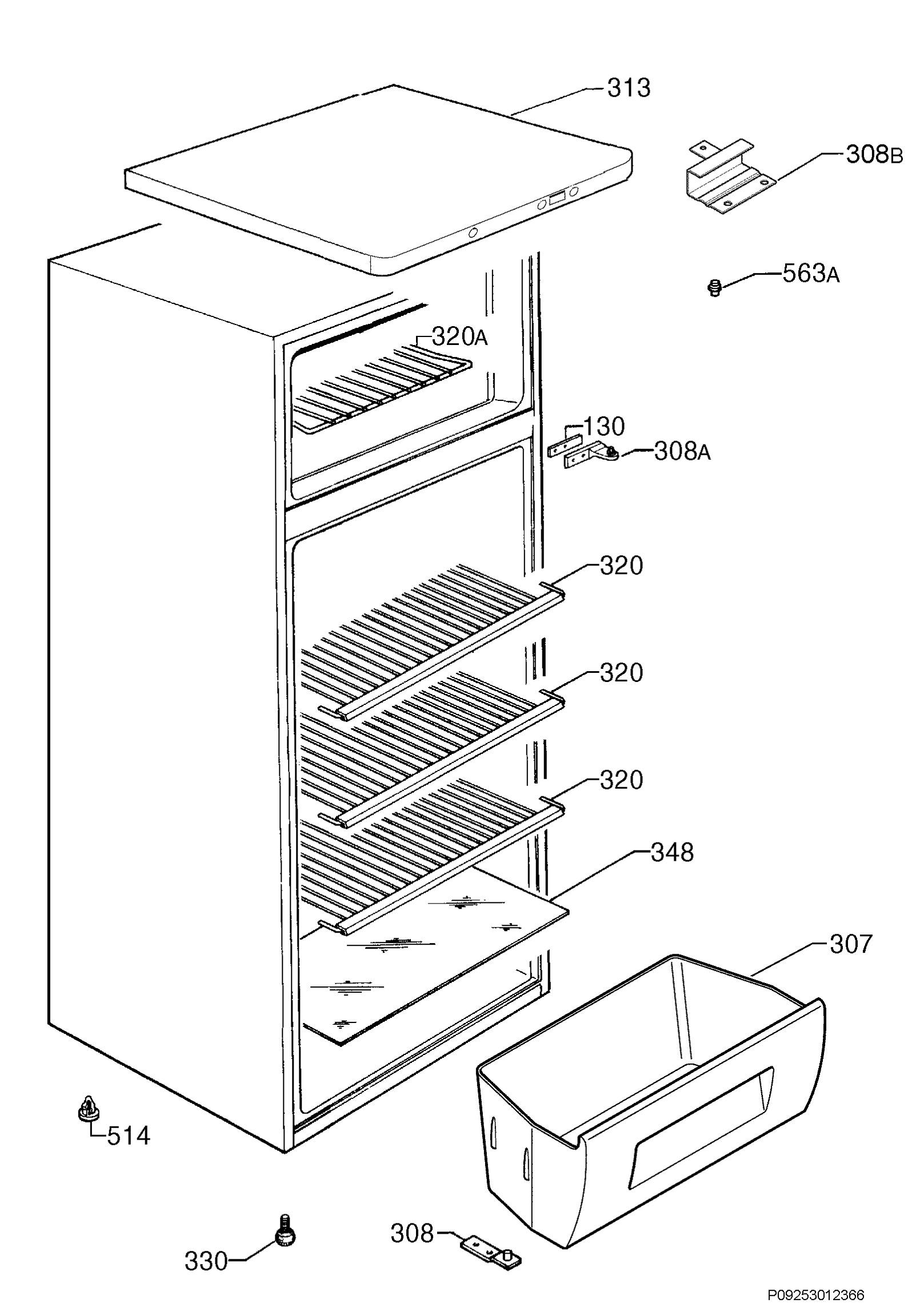 313
308B
563A
320A
130
308A
320
320
320
348
307
514
330
308
P09253012366