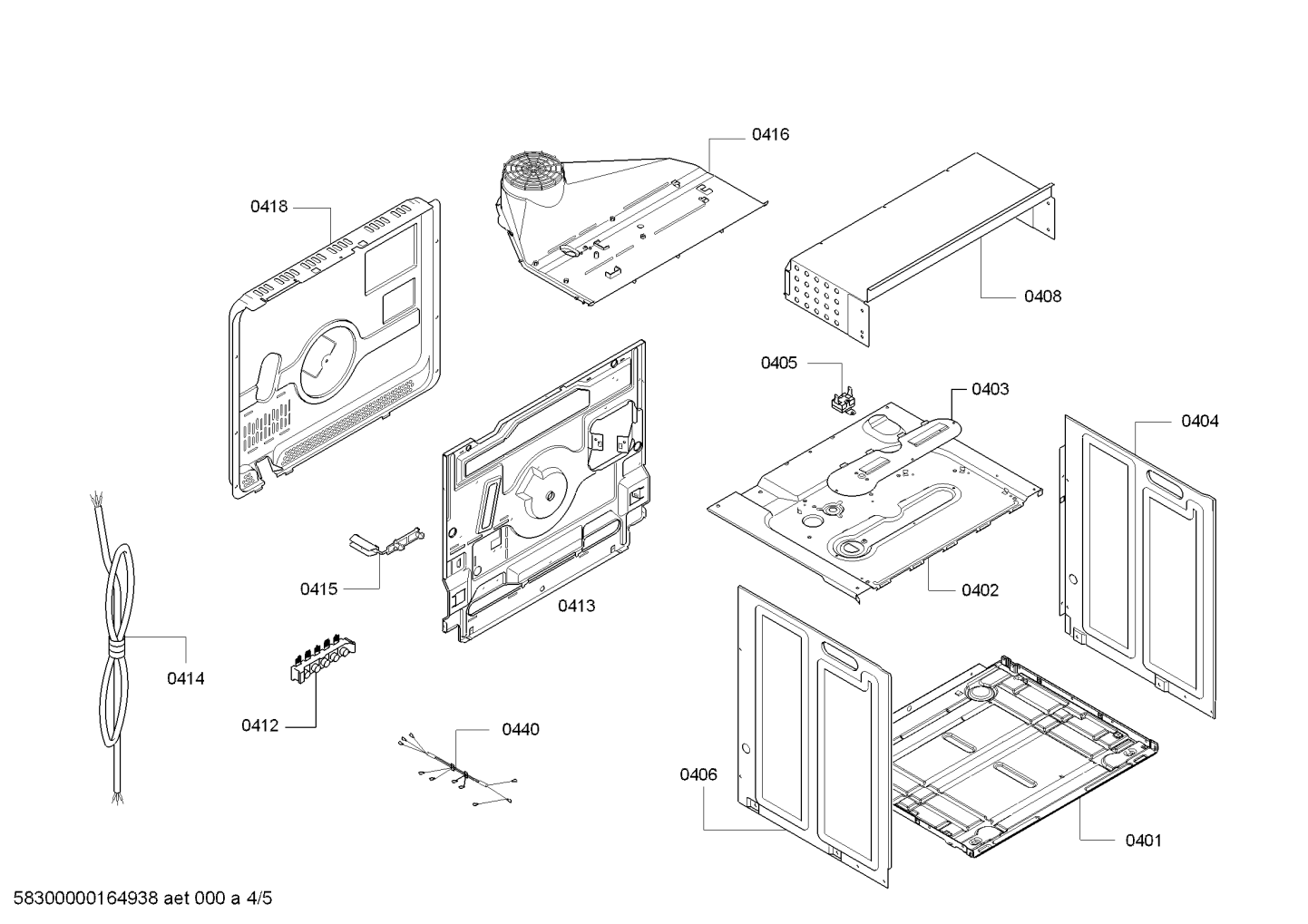 0416
0418
0408
0405
0403
0404
0415
0413
0402
0414
0412
0440
0406
0401
58300000164938 aet 000 a 4/5