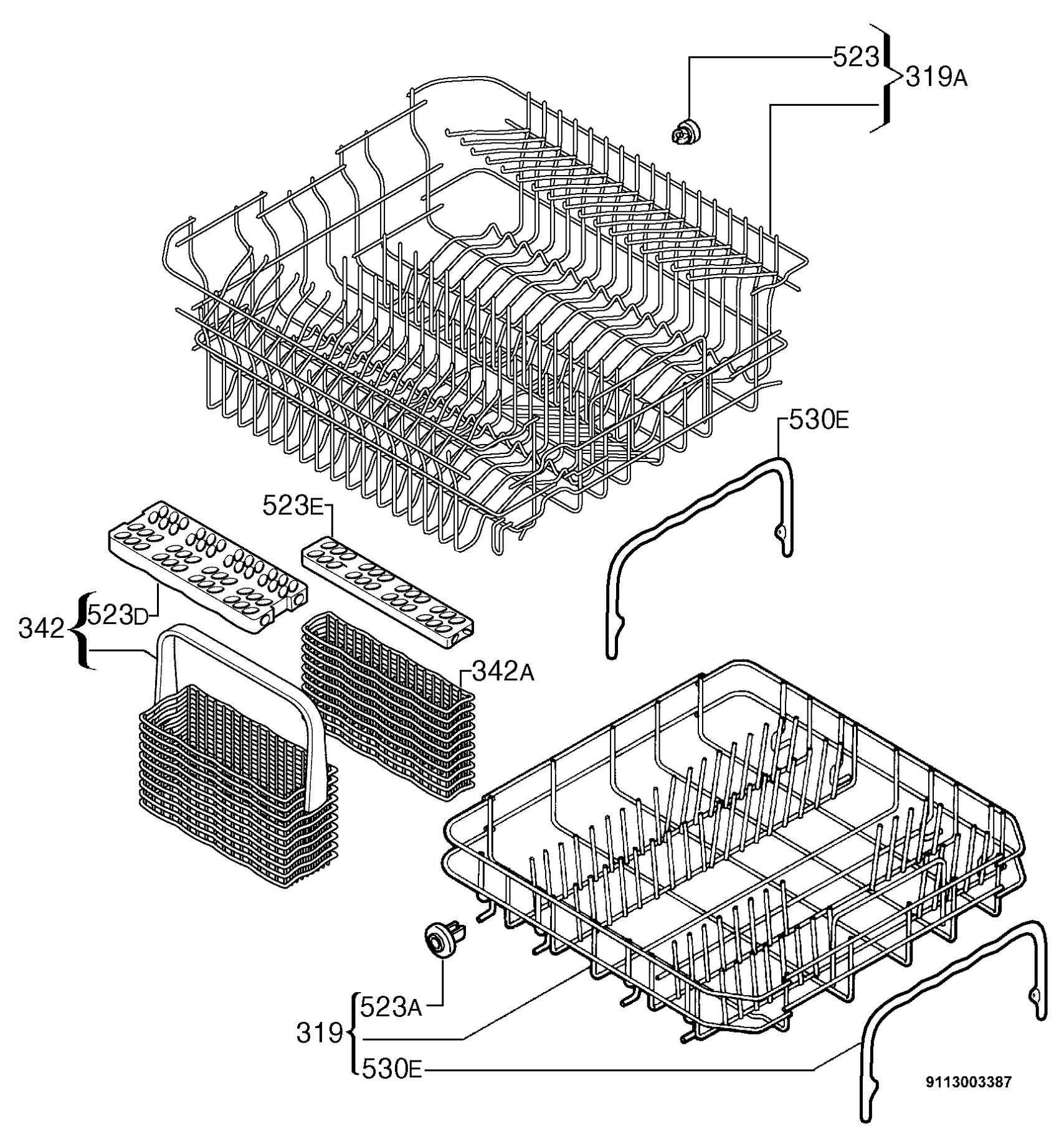 523
319A
530E
523E
342
523D
342A
523A
319
530E
9113003387