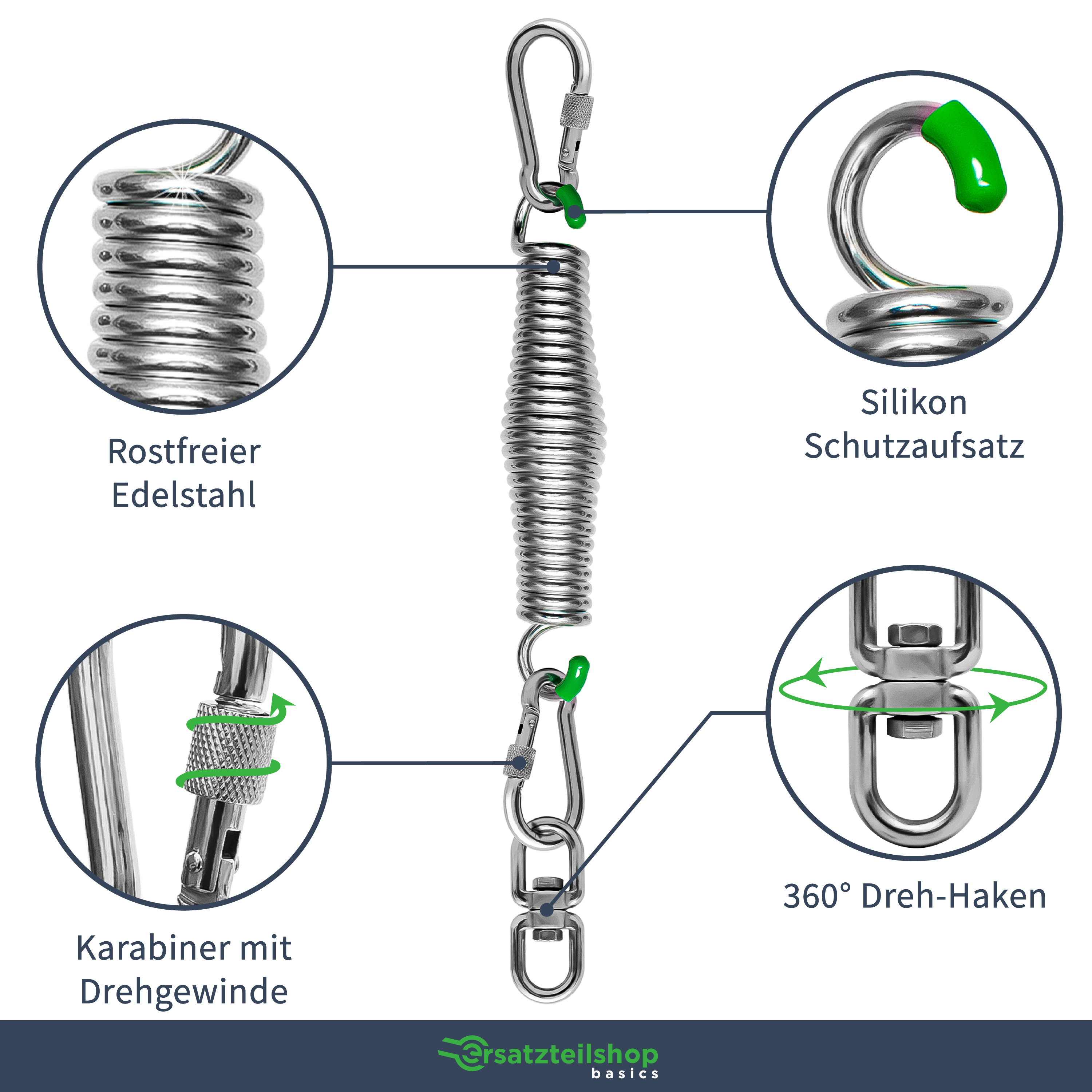 Rostfreier Edelstahl

Silikon Schutzaufsatz

Karabiner mit Drehgewinde

360° Dreh-Haken

ersatzteilshop basics