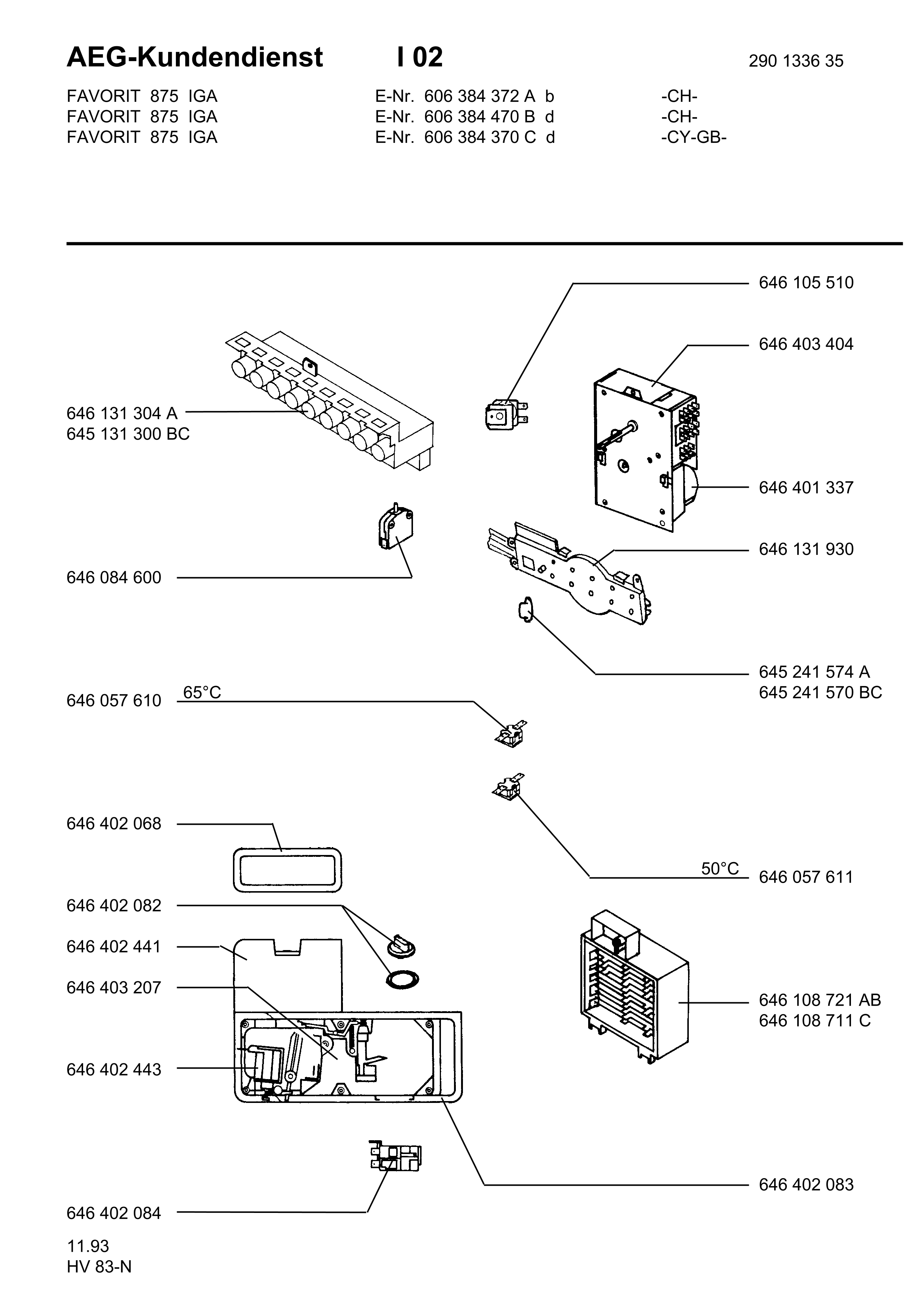 AEG-Kundendienst I 02 290 1336 35

FAVORIT 875 IGA E-Nr. 606 384 372 A b -CH-
FAVORIT 875 IGA E-Nr. 606 384 470 B d -CH-
FAVORIT 875 IGA E-Nr. 606 384 370 C d -CY-GB-

646 105 510

646 403 404

646 131 304 A
645 131 300 BC

646 401 337

646 131 930

646 084 600

645 241 574 A
645 241 570 BC

646 057 610 65°C

646 402 068

50°C 646 057 611

646 402 082

646 402 441

646 403 207

646 108 721 AB
646 108 711 C

646 402 443

646 402 083

646 402 084

11.93
HV 83-N