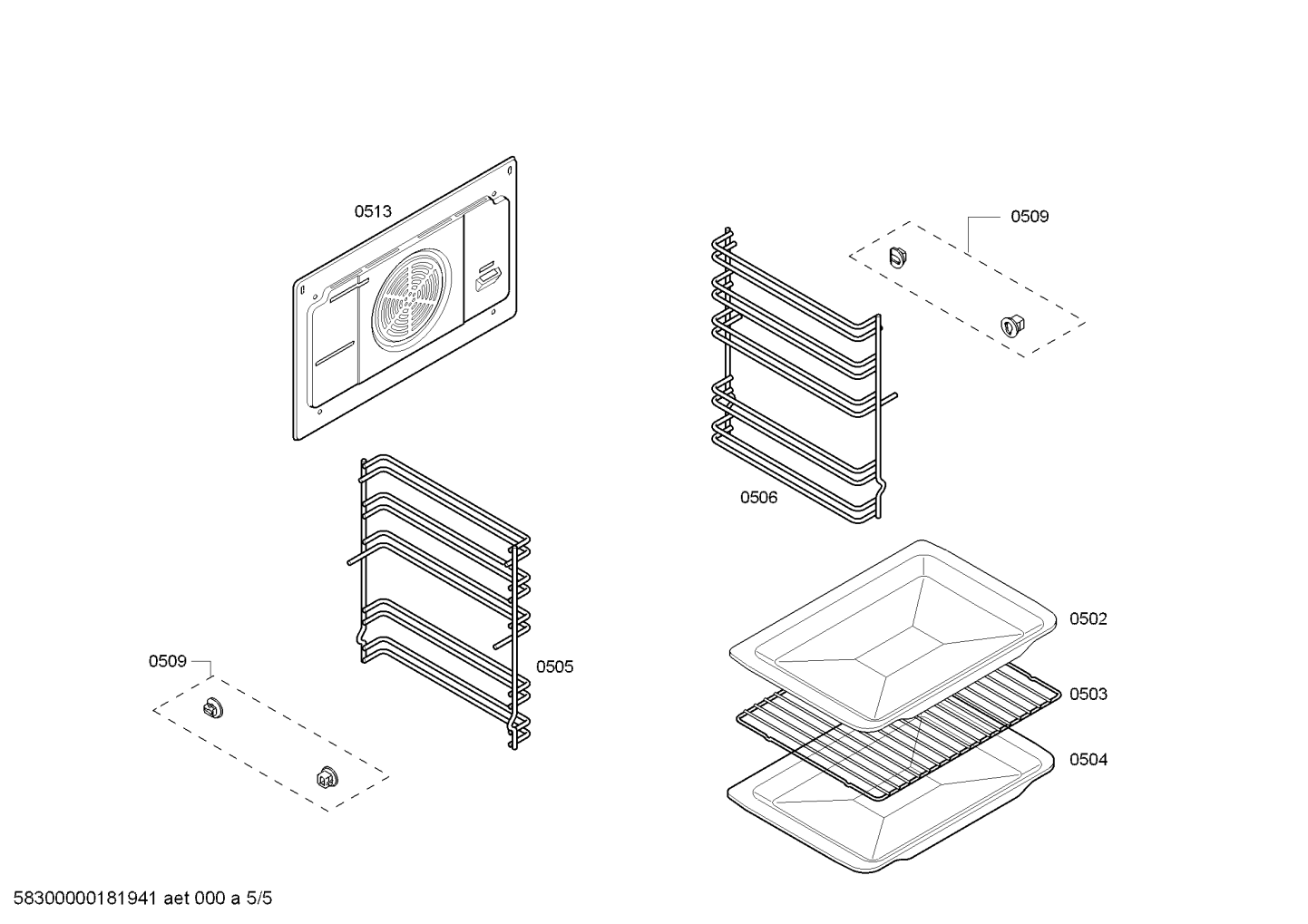 0513

0509

0506

0505

0509

0502

0503

0504

58300000181941 aet 000 a 5/5