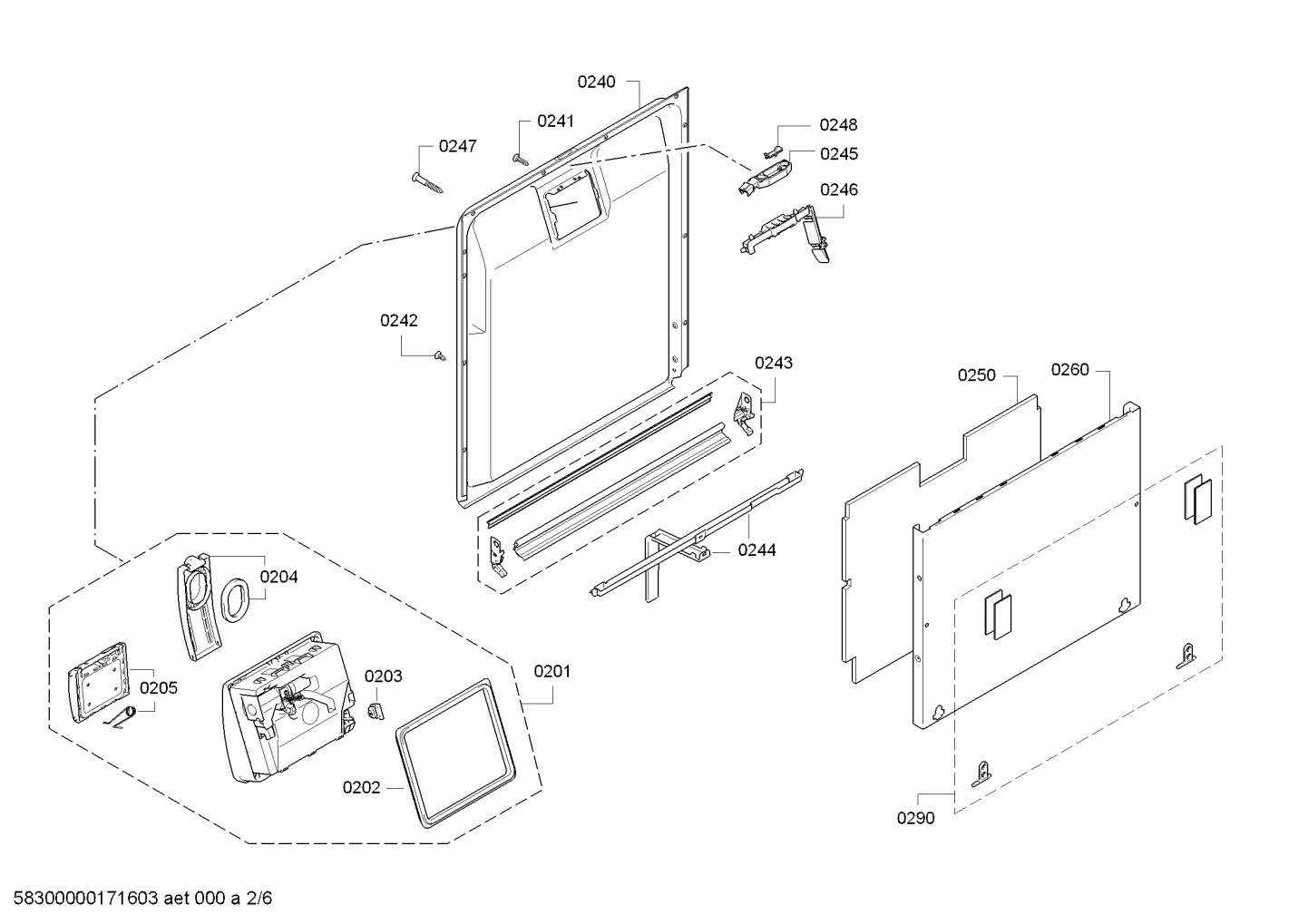 0240
0241
0247
0248
0245
0246
0242
0243
0250
0260
0244
0204
0205
0203
0201
0202
0290

58300000171603 aet 000 a 2/6