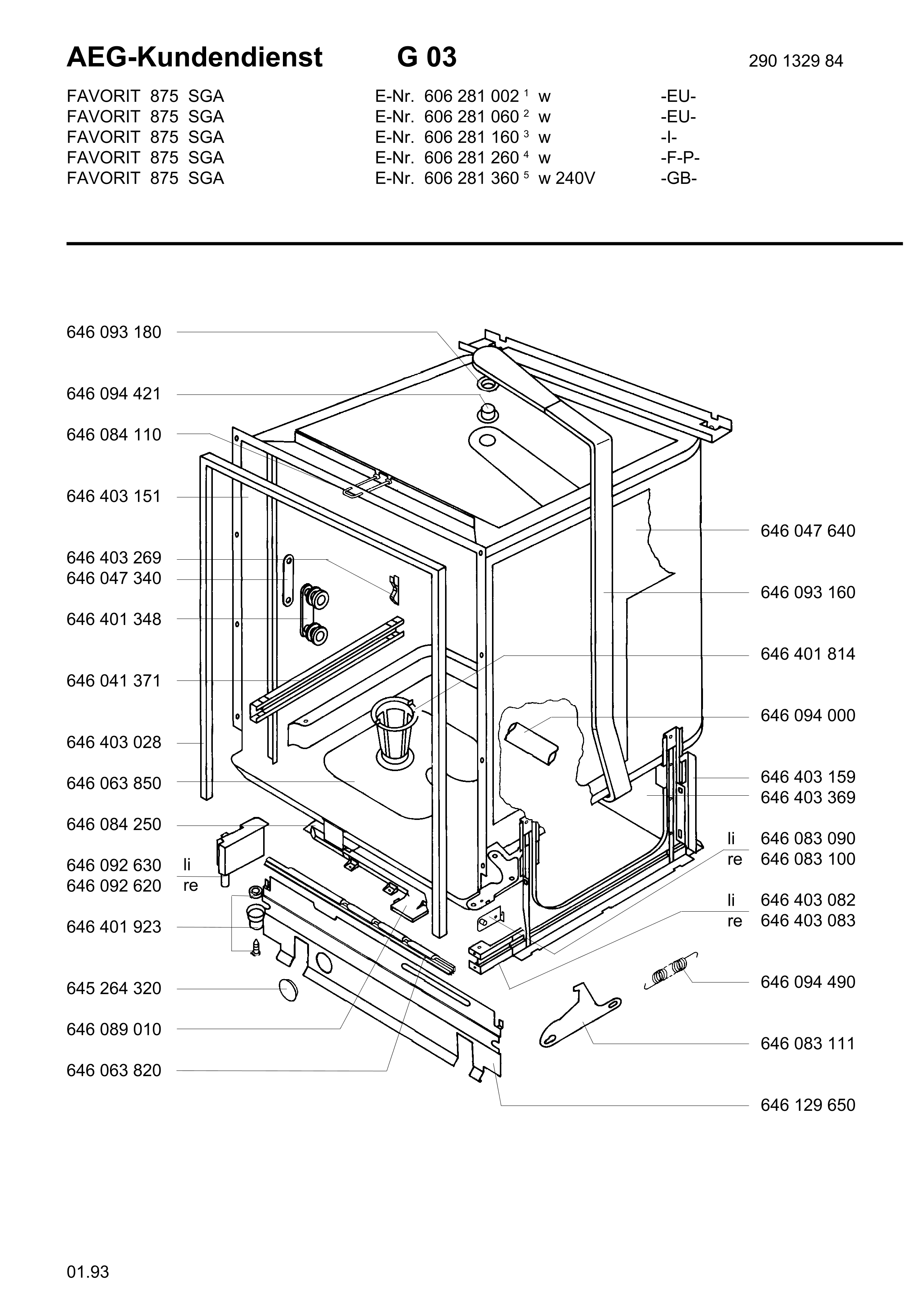 AEG-Kundendienst G 03 290 1329 84

FAVORIT 875 SGA E-Nr. 606 281 002 $^1$ w -EU-
FAVORIT 875 SGA E-Nr. 606 281 060 $^2$ w -EU-
FAVORIT 875 SGA E-Nr. 606 281 160 $^3$ w -I-
FAVORIT 875 SGA E-Nr. 606 281 260 $^4$ w -F-P-
FAVORIT 875 SGA E-Nr. 606 281 360 $^5$ w 240V -GB-

646 093 180
646 094 421
646 084 110
646 403 151
646 403 269
646 047 340
646 401 348
646 041 371
646 403 028
646 063 850
646 084 250
646 092 630 li
646 092 620 re
646 401 923
645 264 320
646 089 010
646 063 820

646 047 640
646 093 160
646 401 814
646 094 000
646 403 159
646 403 369
li 646 083 090
re 646 083 100
li 646 403 082
re 646 403 083
646 094 490
646 083 111
646 129 650

01.93