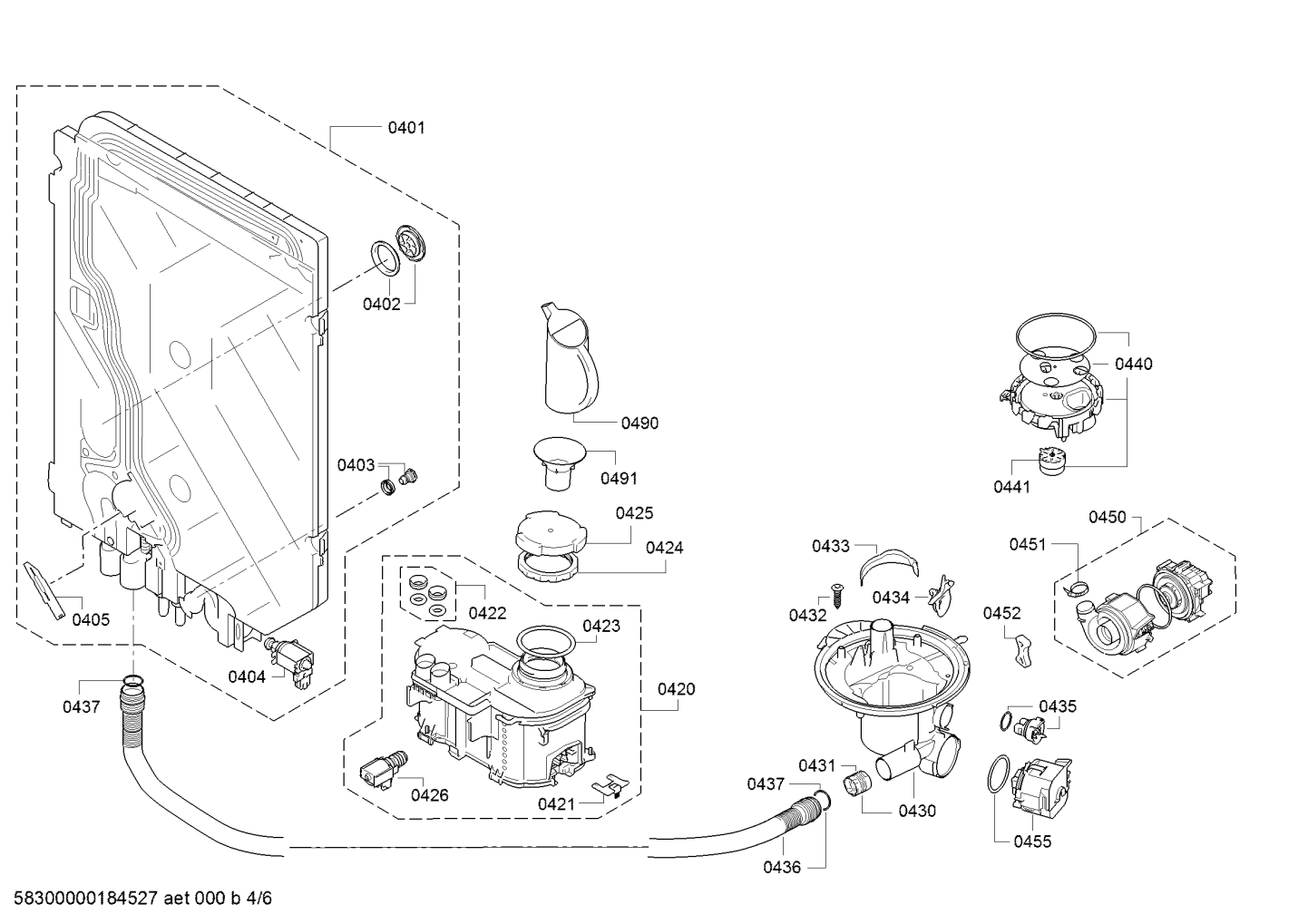 0401

0402

0403

0405

0404

0437

0490

0491

0425

0424

0422

0423

0420

0426

0421

0440

0441

0450

0451

0433

0434

0432

0452

0435

0431

0437

0430

0455

0436

58300000184527 aet 000 b 4/6