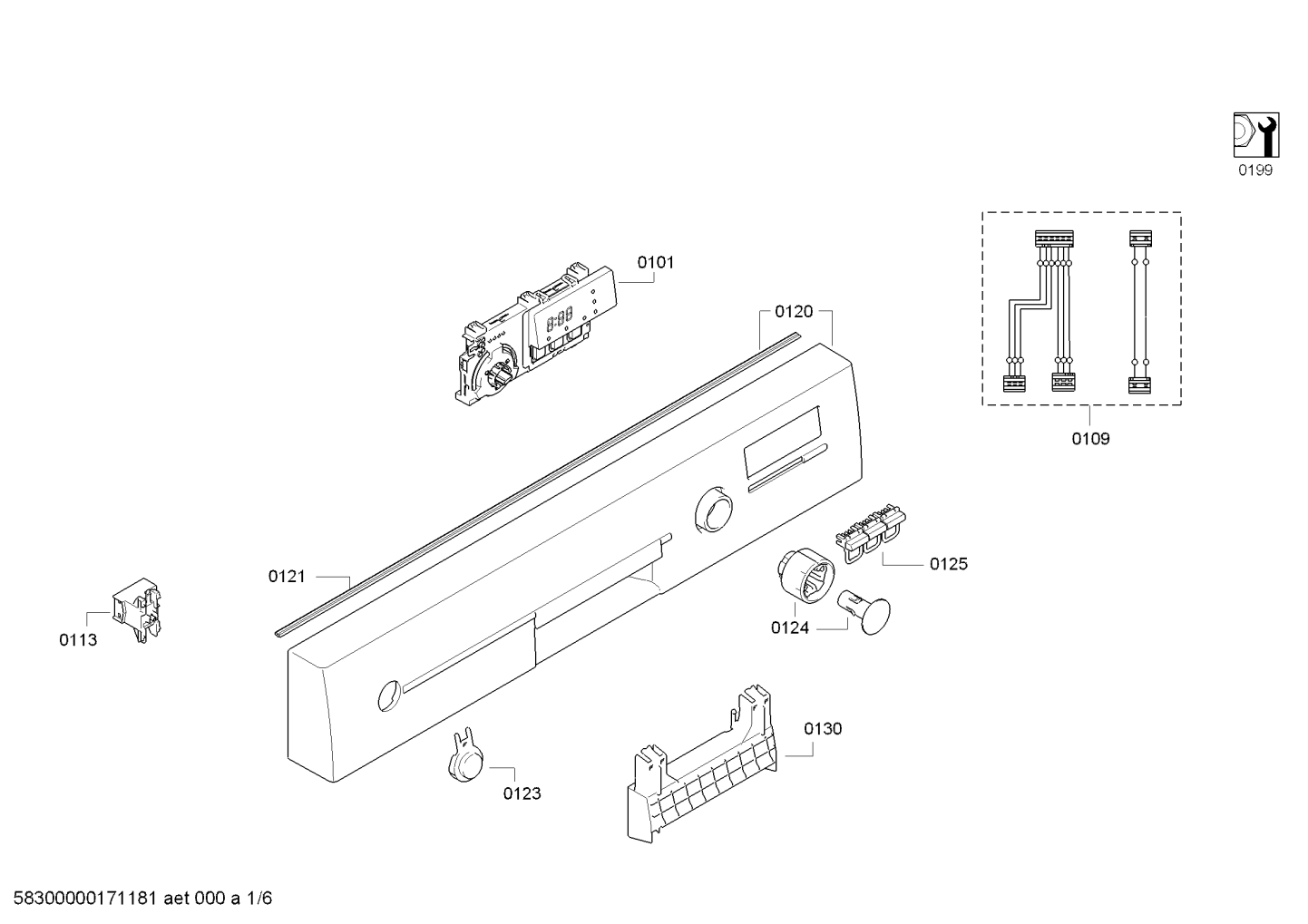 0199

0101

0120

0109

0121

0125

0113

0124

0130

0123

58300000171181 aet 000 a 1/6