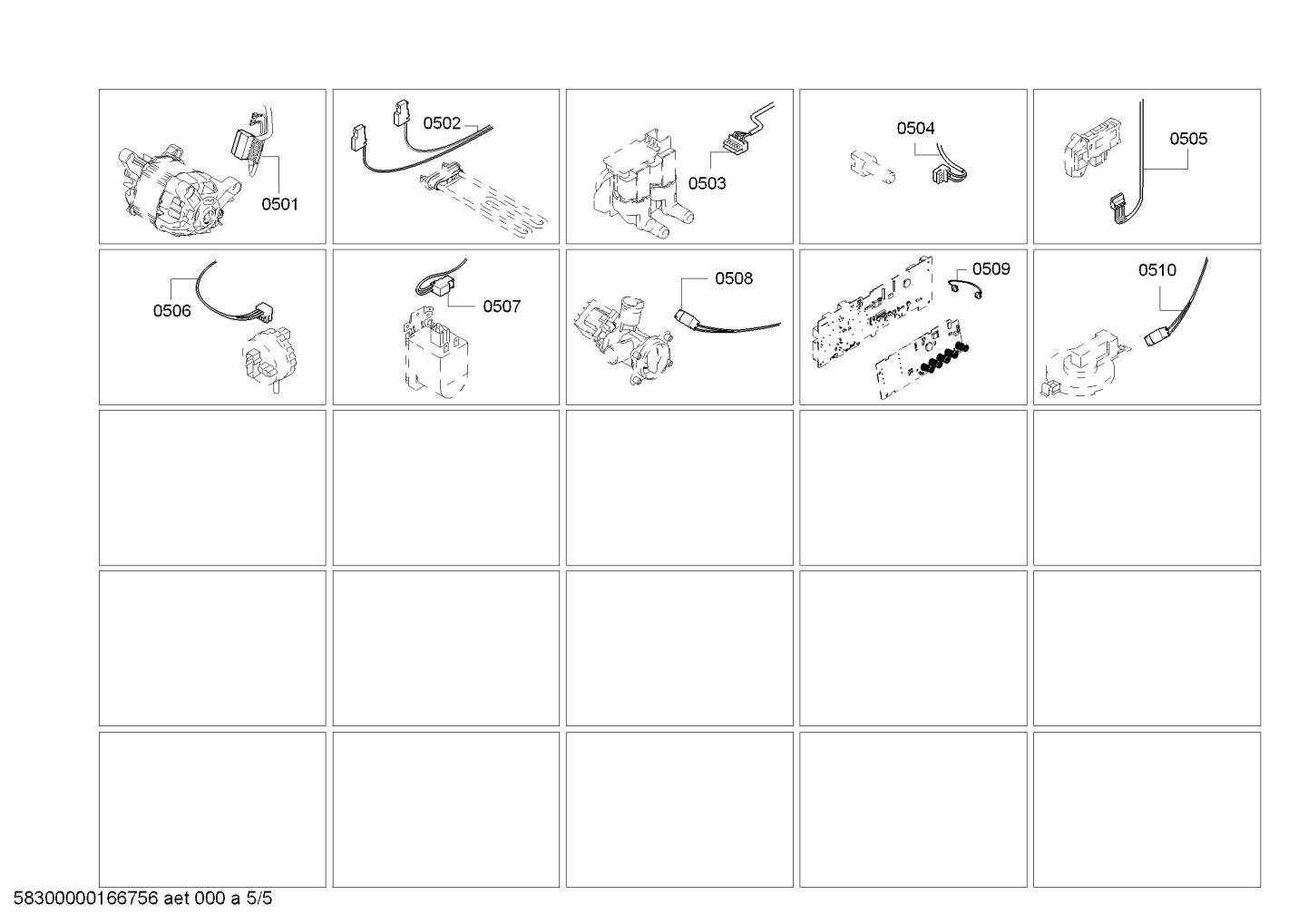 0501

0502

0503

0504

0505

0506

0507

0508

0509

0510

58300000166756 aet 000 a 5/5