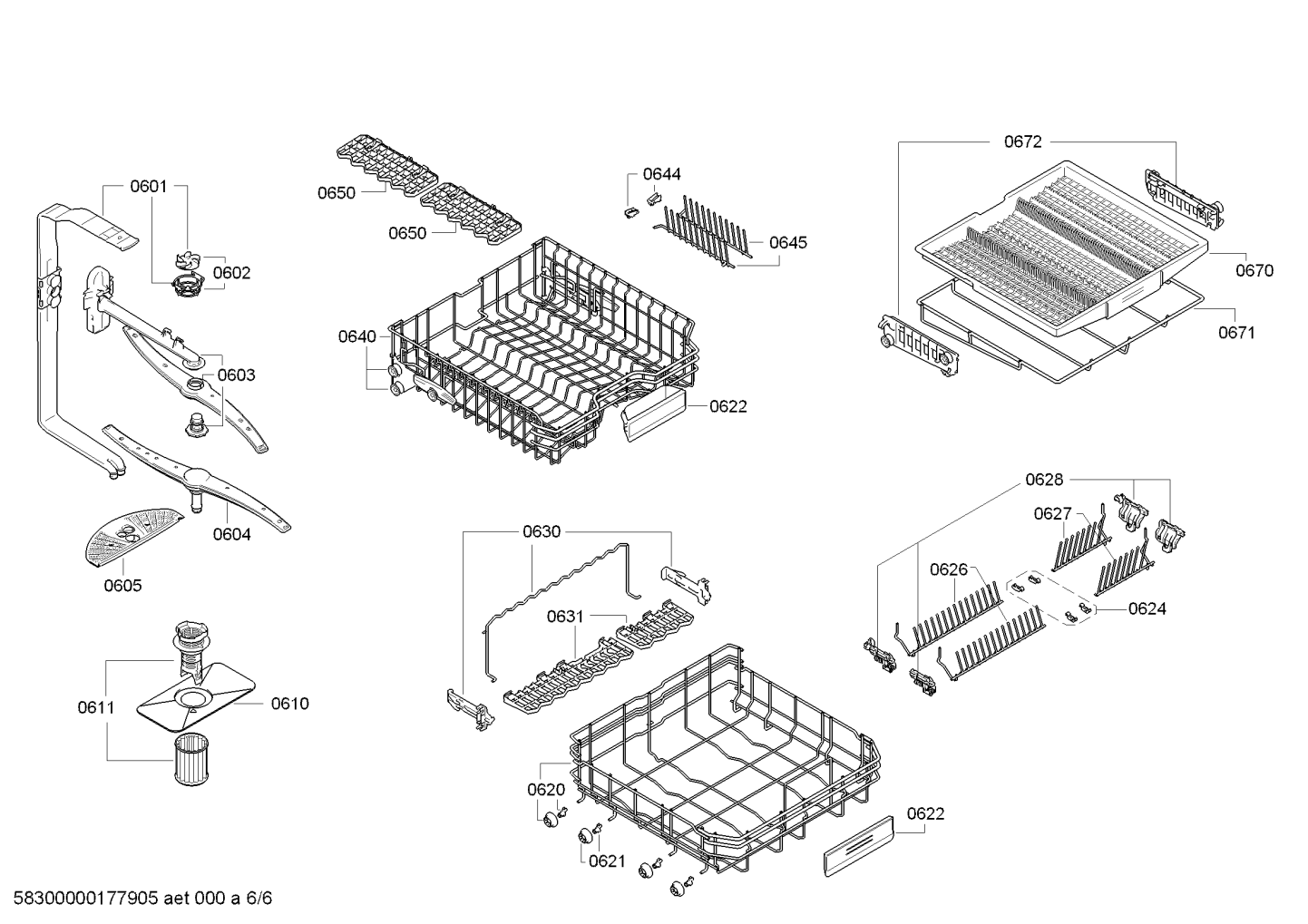 0601
0602
0603
0604
0605
0611
0610
0650
0650
0644
0645
0640
0622
0672
0670
0671
0630
0631
0620
0621
0622
0628
0627
0626
0624
58300000177905 aet 000 a 6/6