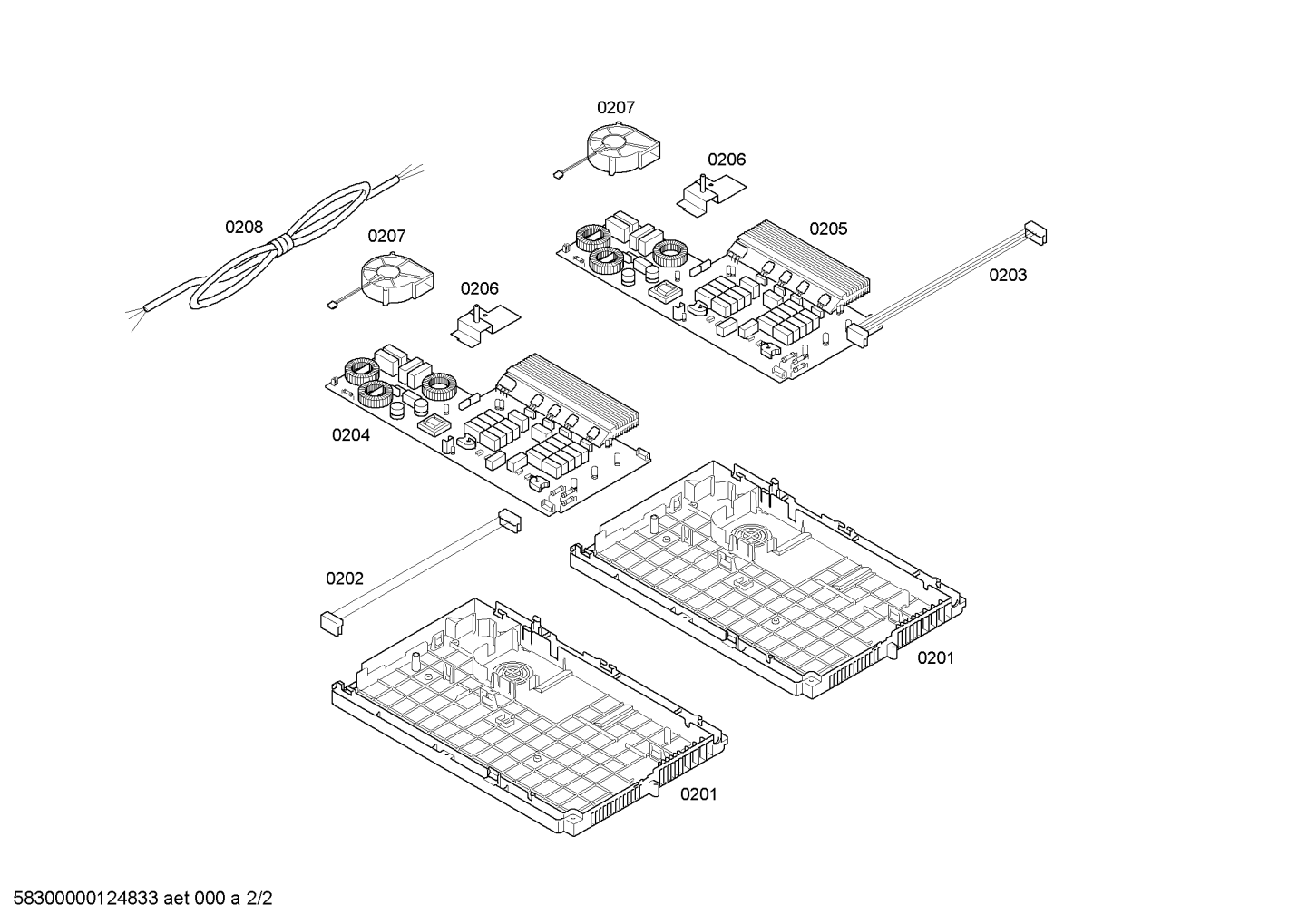 0207

0206

0208

0207

0205

0203

0206

0204

0202

0201

0201

58300000124833 aet 000 a 2/2