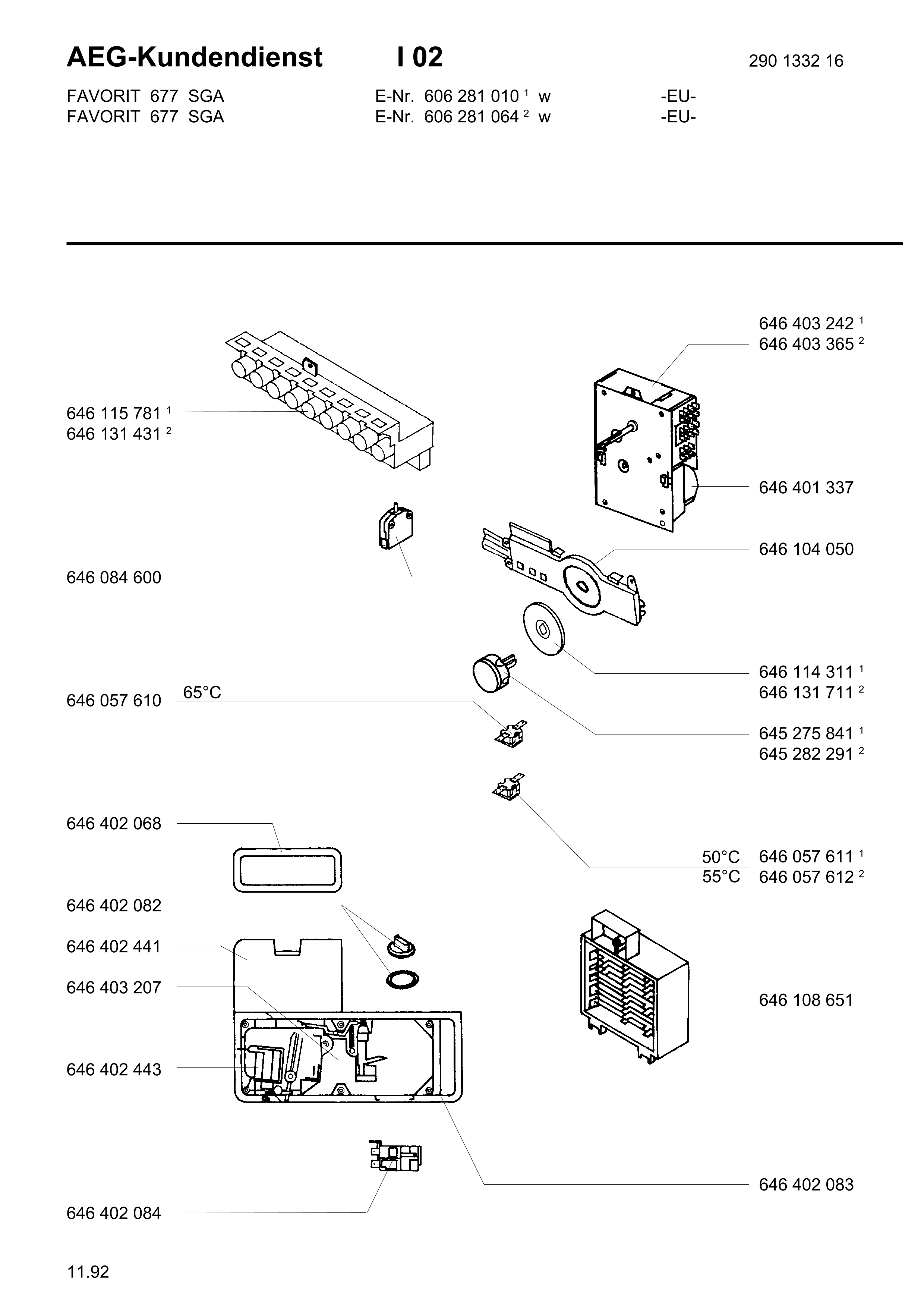 AEG-Kundendienst I 02 290 1332 16

FAVORIT 677 SGA E-Nr. 606 281 010 $^1$ w -EU-
FAVORIT 677 SGA E-Nr. 606 281 064 $^2$ w -EU-

646 403 242 $^1$
646 403 365 $^2$

646 115 781 $^1$
646 131 431 $^2$

646 401 337

646 104 050

646 084 600

646 114 311 $^1$
646 131 711 $^2$

646 057 610 65°C

645 275 841 $^1$
645 282 291 $^2$

646 402 068

50°C 646 057 611 $^1$
55°C 646 057 612 $^2$

646 402 082

646 402 441

646 403 207

646 108 651

646 402 443

646 402 083

646 402 084

11.92