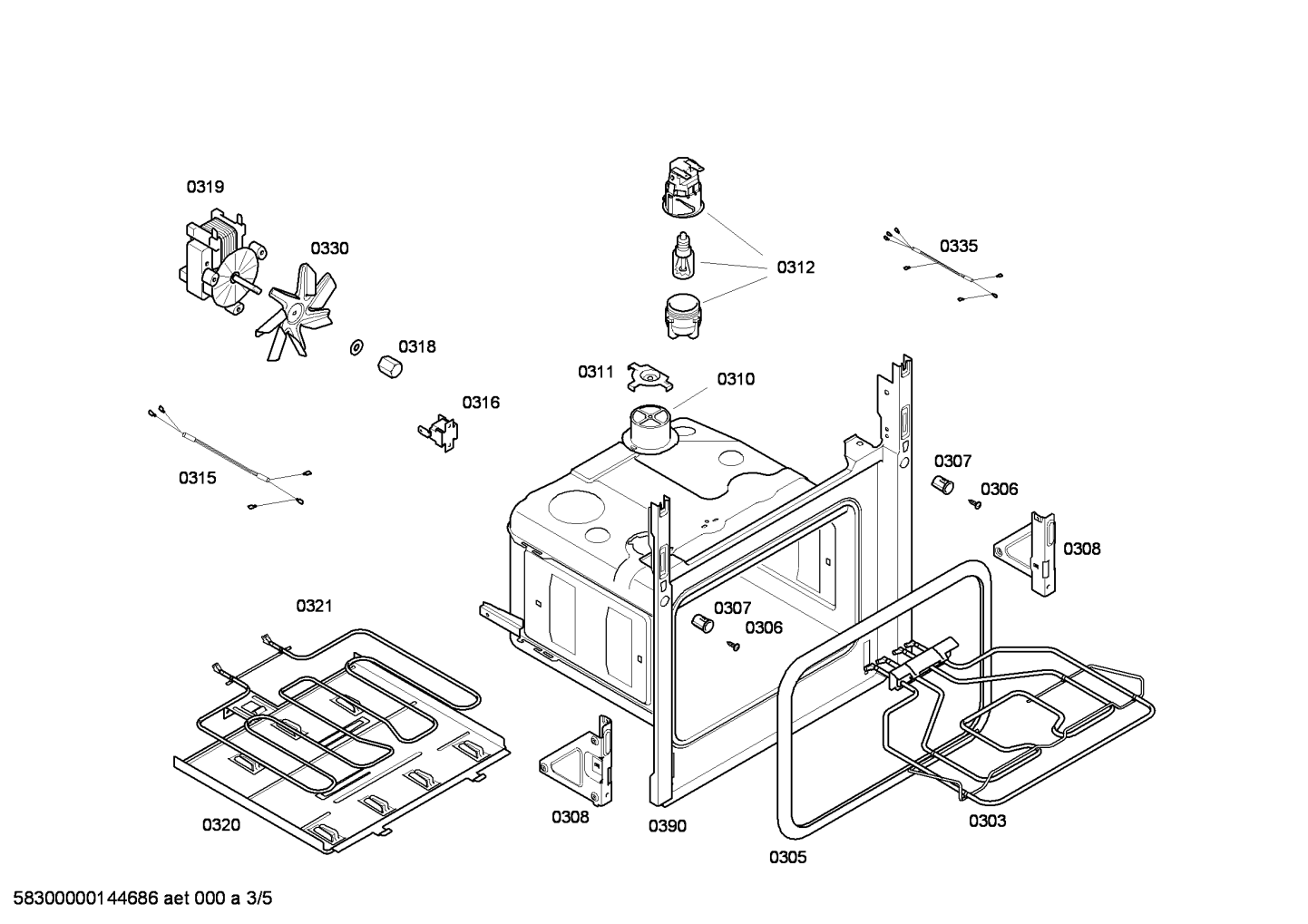 0319
0330
0312
0335
0318
0311
0310
0316
0315
0307
0306
0308
0321
0307
0306
0320
0308
0390
0305
0303

58300000144686 aet 000 a 3/5