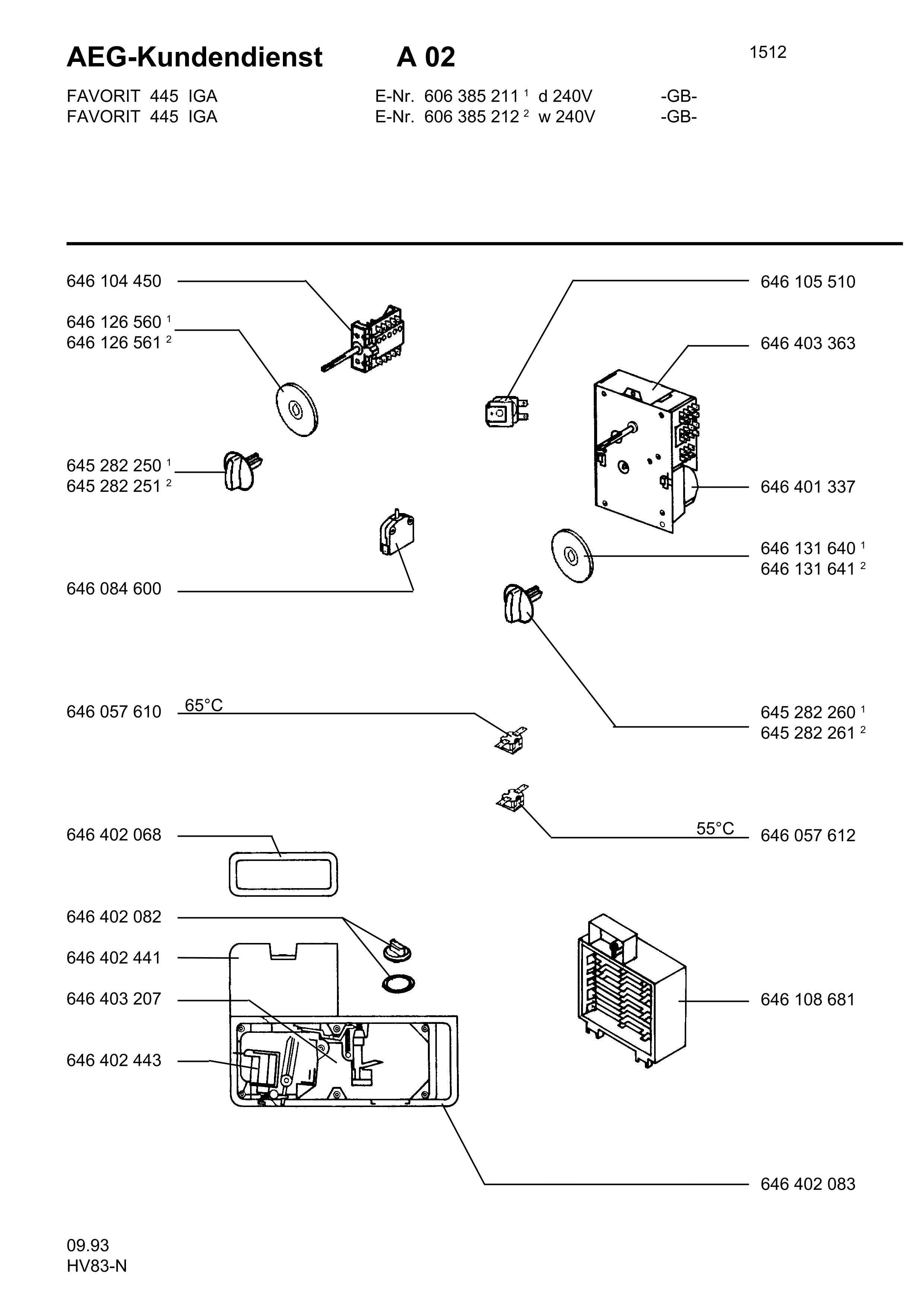 AEG-Kundendienst A 02

1512

FAVORIT 445 IGA E-Nr. 606 385 211 $^1$ d 240V -GB-
FAVORIT 445 IGA E-Nr. 606 385 212 $^2$ w 240V -GB-

646 104 450

646 126 560 $^1$
646 126 561 $^2$

645 282 250 $^1$
645 282 251 $^2$

646 084 600

646 057 610 65°C

646 402 068

646 402 082

646 402 441

646 403 207

646 402 443

646 105 510

646 403 363

646 401 337

646 131 640 $^1$
646 131 641 $^2$

645 282 260 $^1$
645 282 261 $^2$

55°C 646 057 612

646 108 681

646 402 083

09.93
HV83-N